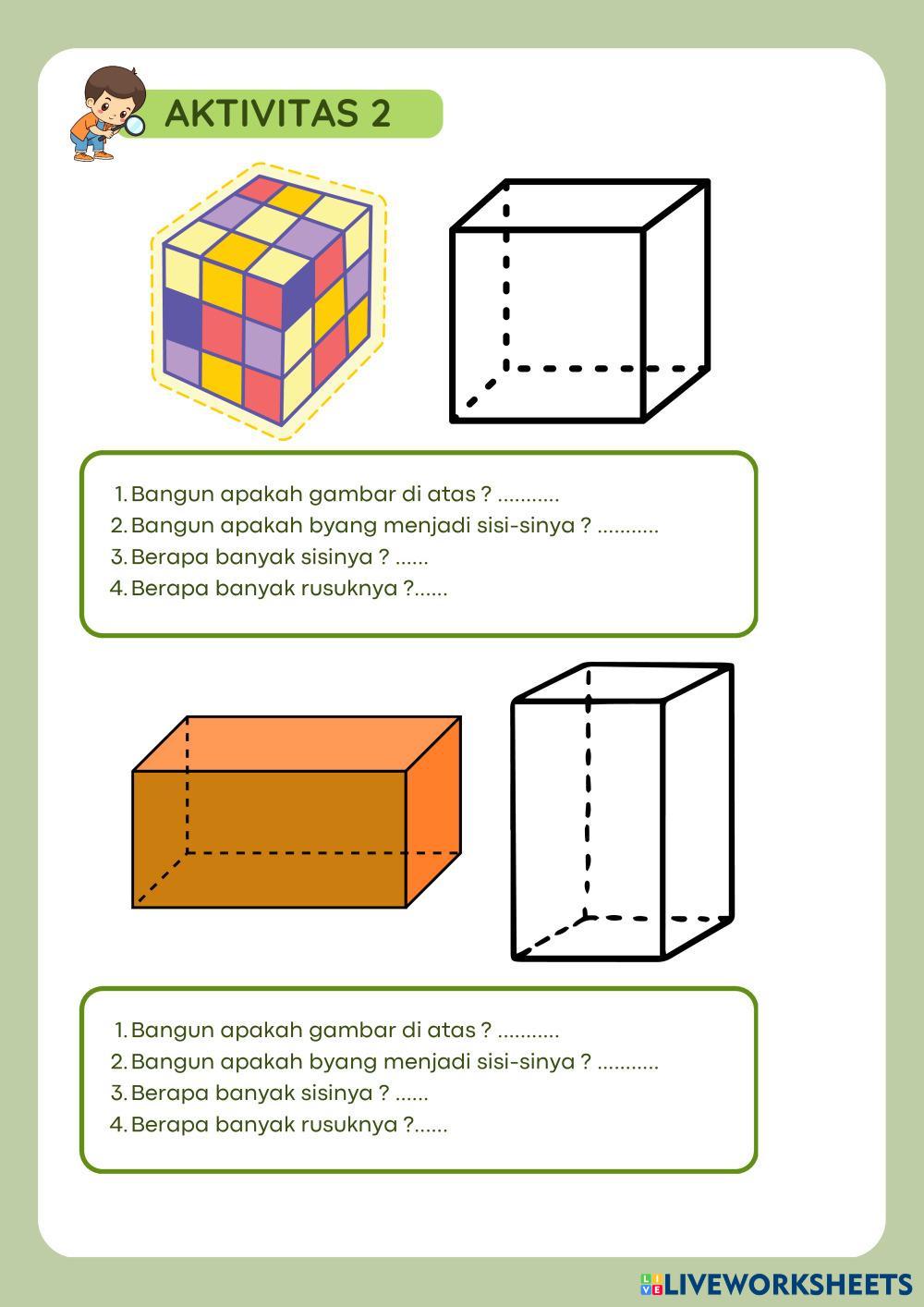 AKTIVITAS 2

1. Bangun apakah gambar di atas ? ...........
2. Bangun apakah byang menjadi sisi-sinya ? ...........
3. Berapa banyak sisinya ? ......
4. Berapa banyak rusuknya ?......

1. Bangun apakah gambar di atas ? ...........
2. Bangun apakah byang menjadi sisi-sinya ? ...........
3. Berapa banyak sisinya ? ......
4. Berapa banyak rusuknya ?......

LIVEWORKSHEETS