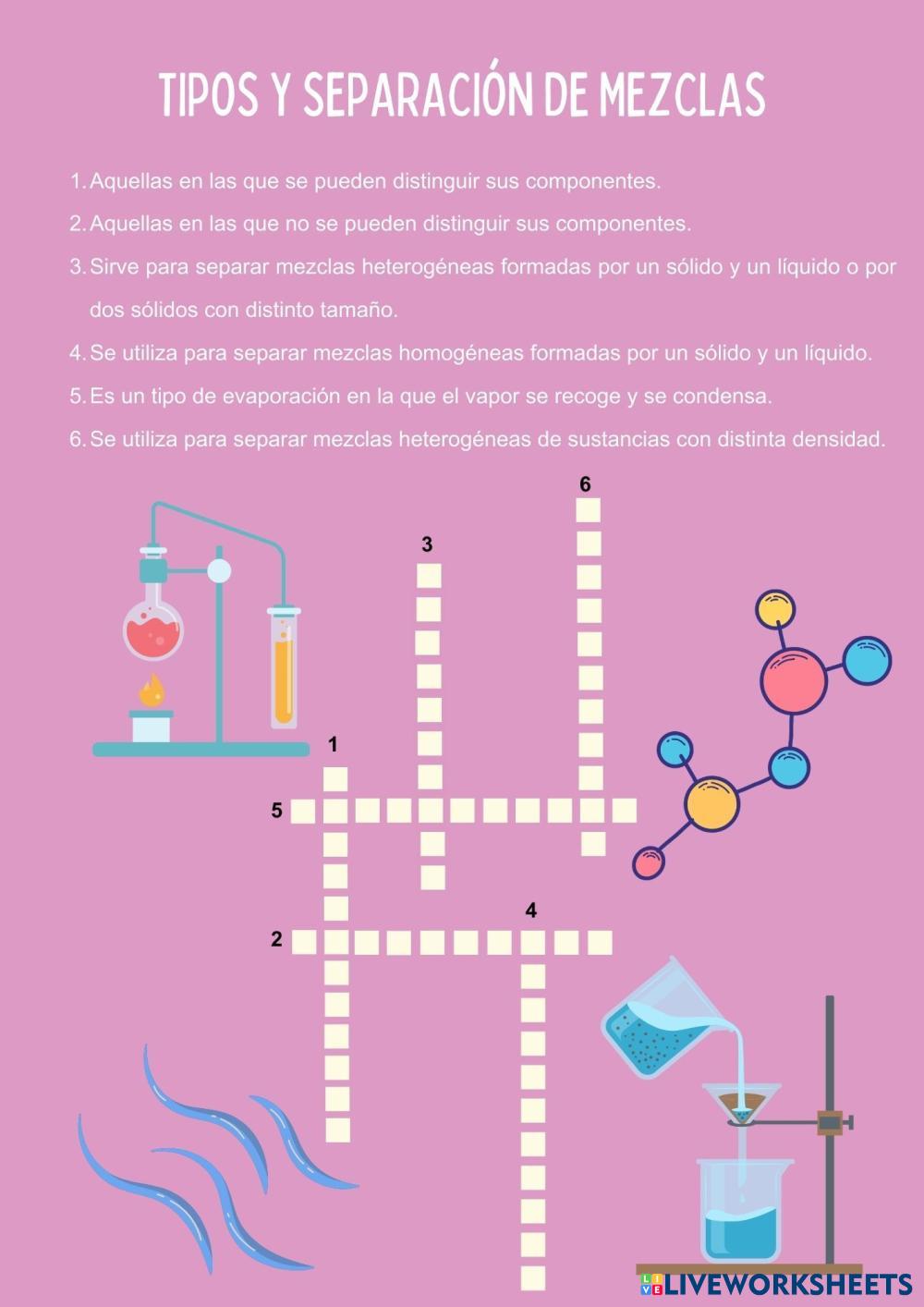 TIPOS Y SEPARACIÓN DE MEZCLAS

1. Aquellas en las que se pueden distinguir sus componentes.
2. Aquellas en las que no se pueden distinguir sus componentes.
3. Sirve para separar mezclas heterogéneas formadas por un sólido y un líquido o por dos sólidos con distinto tamaño.
4. Se utiliza para separar mezclas homogéneas formadas por un sólido y un líquido.
5. Es un tipo de evaporación en la que el vapor se recoge y se condensa.
6. Se utiliza para separar mezclas heterogéneas de sustancias con distinta densidad.

6
3
1
5
4
2

LIVEWORKSHEETS