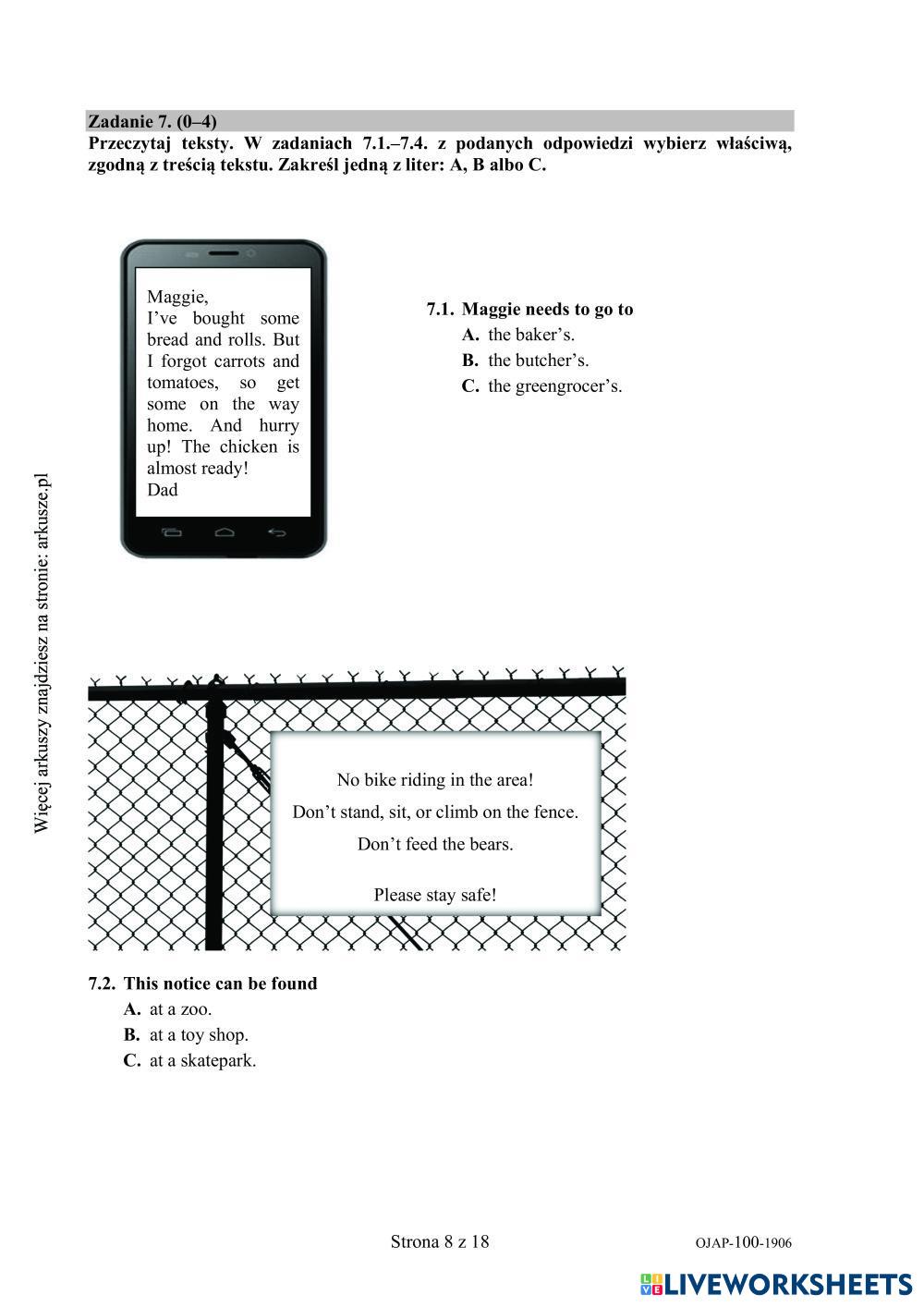 Zadanie 7. (0–4)
Przeczytaj teksty. W zadaniach 7.1.–7.4. z podanych odpowiedzi wybierz właściwą, zgodną z treścią tekstu. Zakreśl jedną z liter: A, B albo C.

Maggie,
I've bought some bread and rolls. But I forgot carrots and tomatoes, so get some on the way home. And hurry up! The chicken is almost ready!
Dad

7.1. Maggie needs to go to
A. the baker's.
B. the butcher's.
C. the greengrocer's.

Więcej arkuszy znajdziesz na stronie: arkusze.pl

No bike riding in the area!
Don't stand, sit, or climb on the fence.
Don't feed the bears.

Please stay safe!

7.2. This notice can be found
A. at a zoo.
B. at a toy shop.
C. at a skatepark.

Strona 8 z 18

OJAP-100-1906

LIVEWORKSHEETS