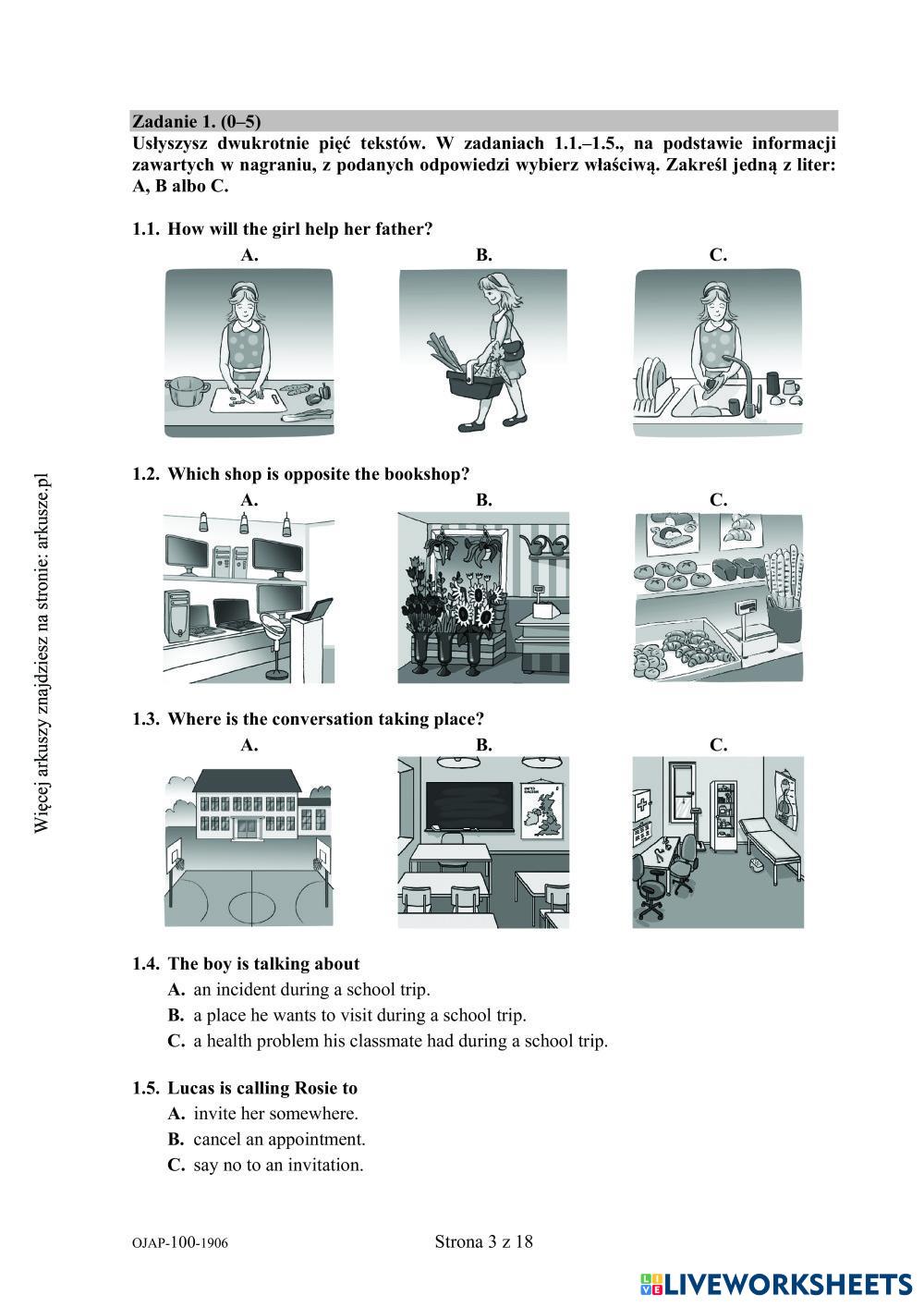 Zadanie 1. (0–5)
Usłyszysz dwukrotnie pięć tekstów. W zadaniach 1.1.–1.5., na podstawie informacji zawartych w nagraniu, z podanych odpowiedzi wybierz właściwą. Zakreśl jedną z liter: A, B albo C.

1.1. How will the girl help her father?
A.
B.
C.

1.2. Which shop is opposite the bookshop?
A.
B.
C.

1.3. Where is the conversation taking place?
A.
B.
C.

1.4. The boy is talking about
A. an incident during a school trip.
B. a place he wants to visit during a school trip.
C. a health problem his classmate had during a school trip.

1.5. Lucas is calling Rosie to
A. invite her somewhere.
B. cancel an appointment.
C. say no to an invitation.

Więcej arkuszy znajdziesz na stronie: arkusze.pl

OJAP-100-1906
Strona 3 z 18

LIVEWORKSHEETS