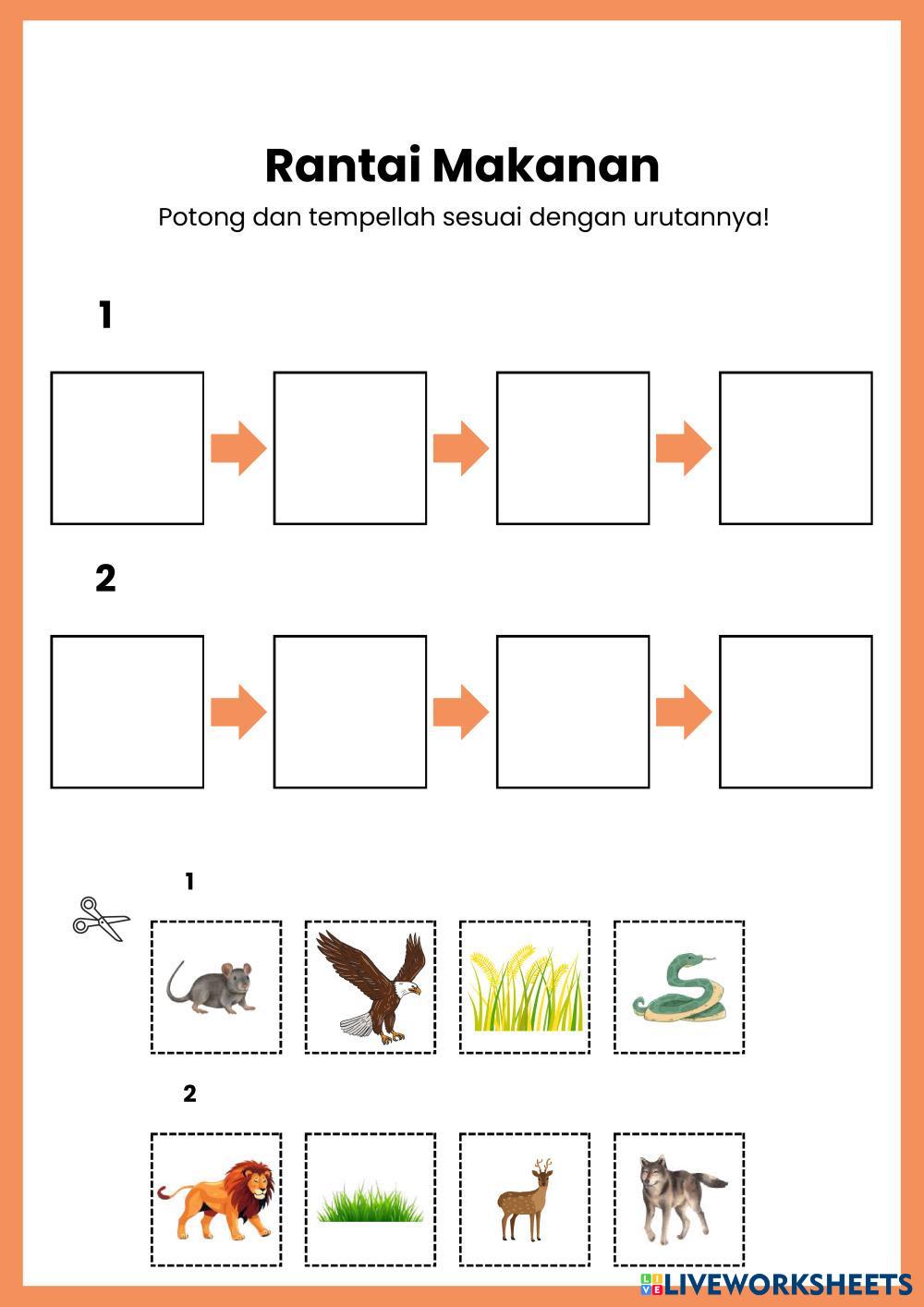 Rantai Makanan

Potong dan tempellah sesuai dengan urutannya!

1

2

1

2

LIVEWORKSHEETS