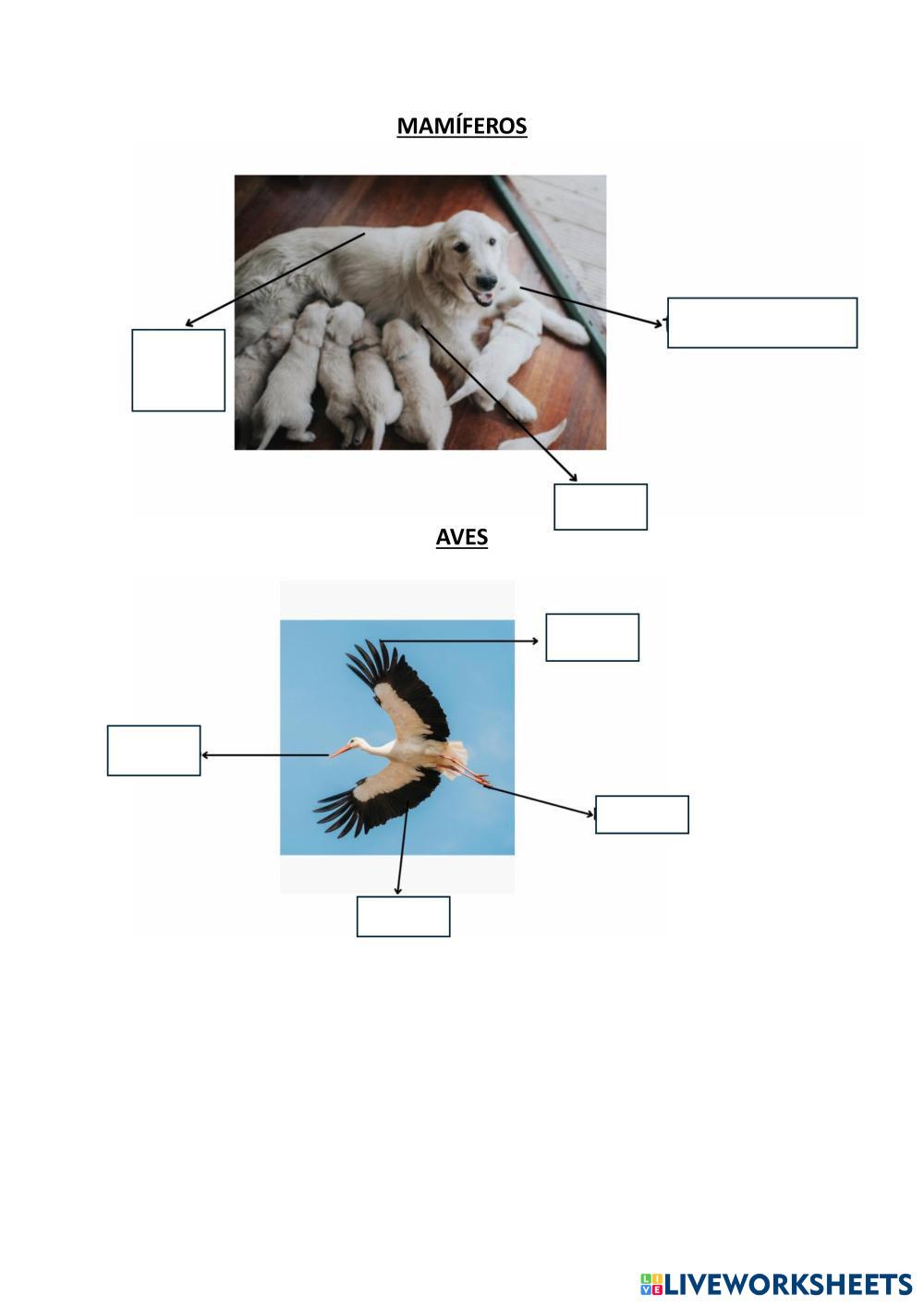 MAMÍFEROS

AVES

LIVEWORKSHEETS