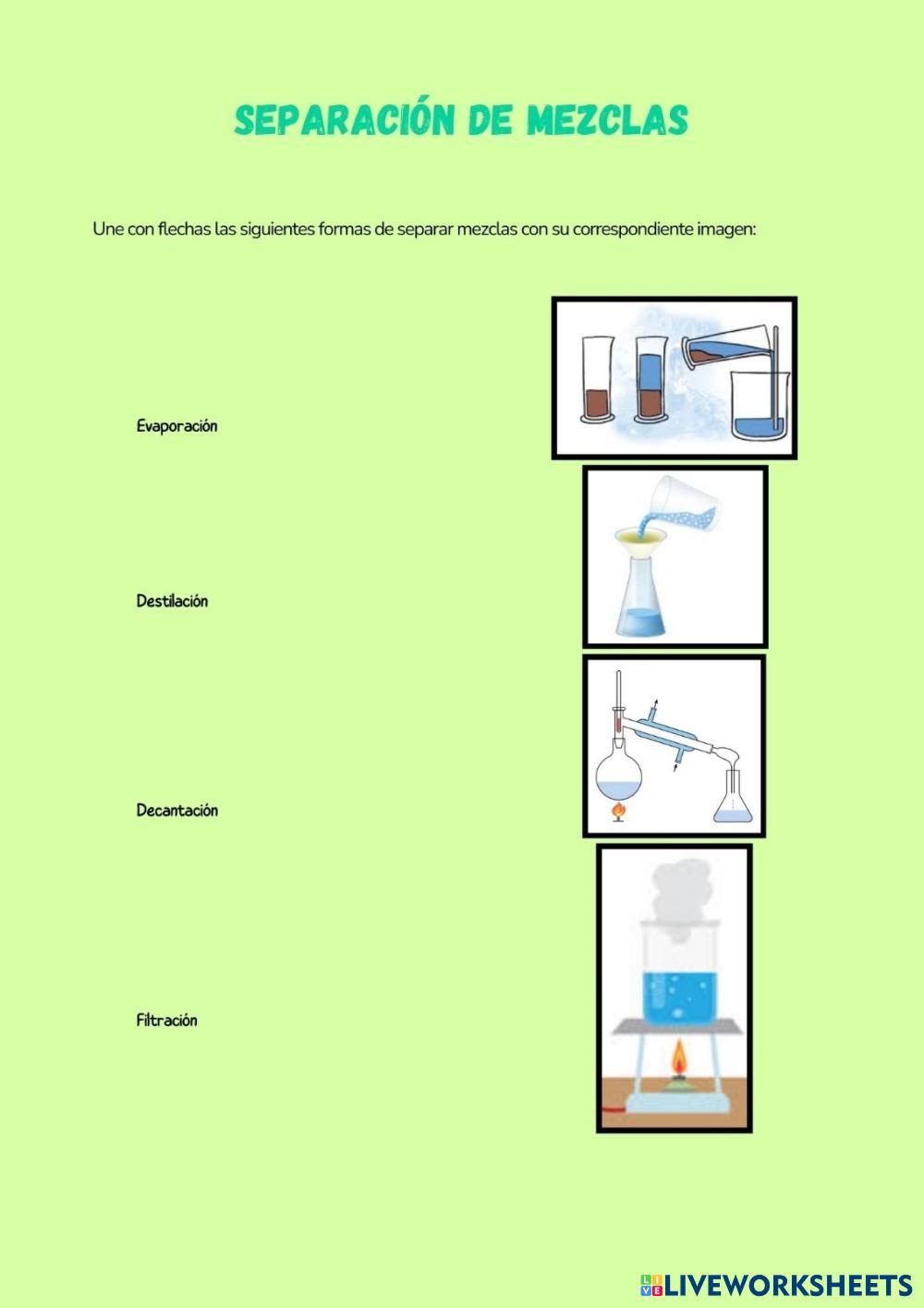 SEPARACIÓN DE MEZCLAS

Une con flechas las siguientes formas de separar mezclas con su correspondiente imagen:

Evaporación

Destilación

Decantación

Filtración

LIVEWORKSHEETS