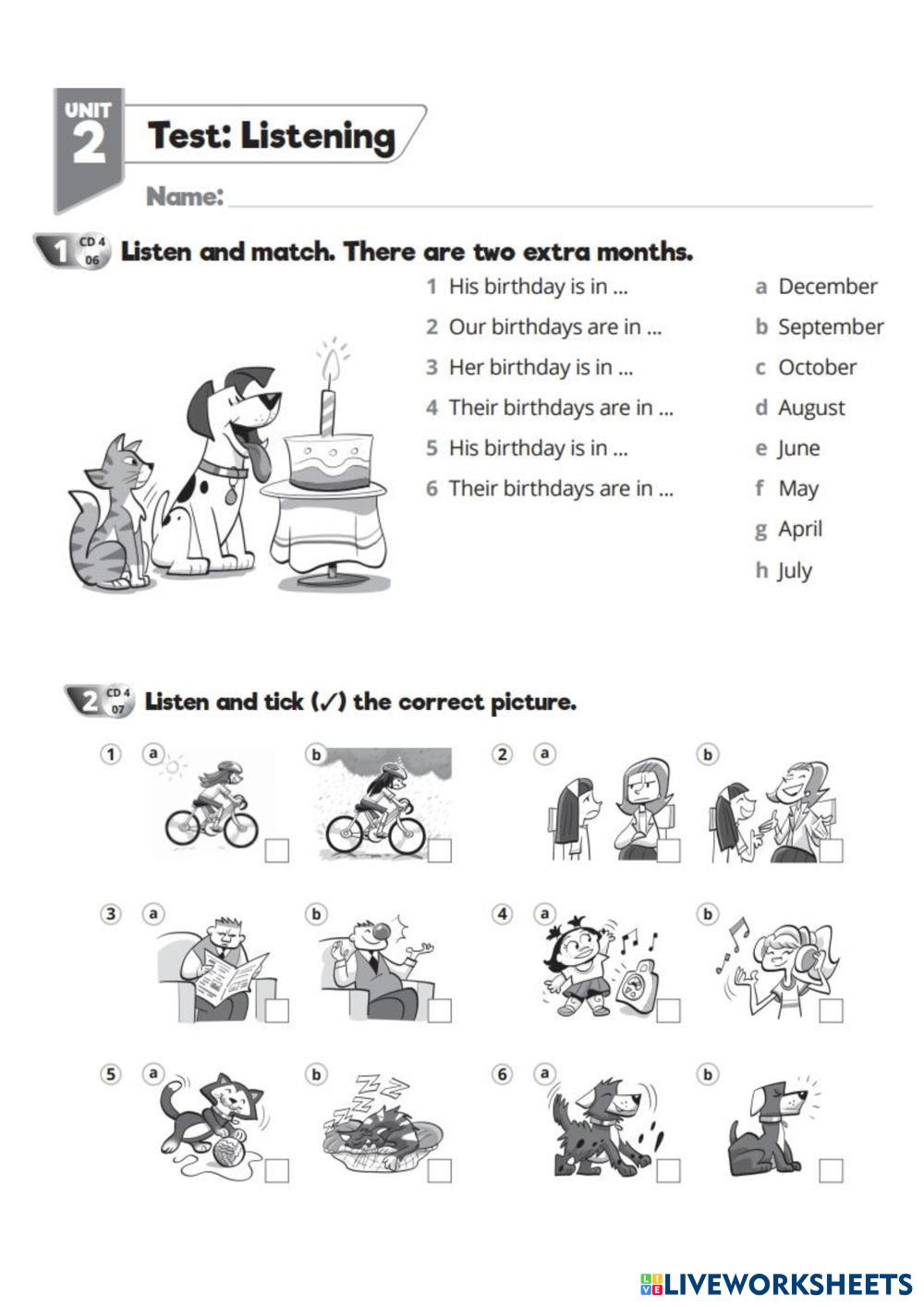 UNIT 2 Test: Listening

Name:

1 CD 4 06 Listen and match. There are two extra months.

1 His birthday is in ...
2 Our birthdays are in ...
3 Her birthday is in ...
4 Their birthdays are in ...
5 His birthday is in ...
6 Their birthdays are in ...

a December
b September
c October
d August
e June
f May
g April
h July

2 CD 4 07 Listen and tick (✓) the correct picture.

1 a b
2 a b
3 a b
4 a b
5 a b
6 a b

LIVEWORKSHEETS