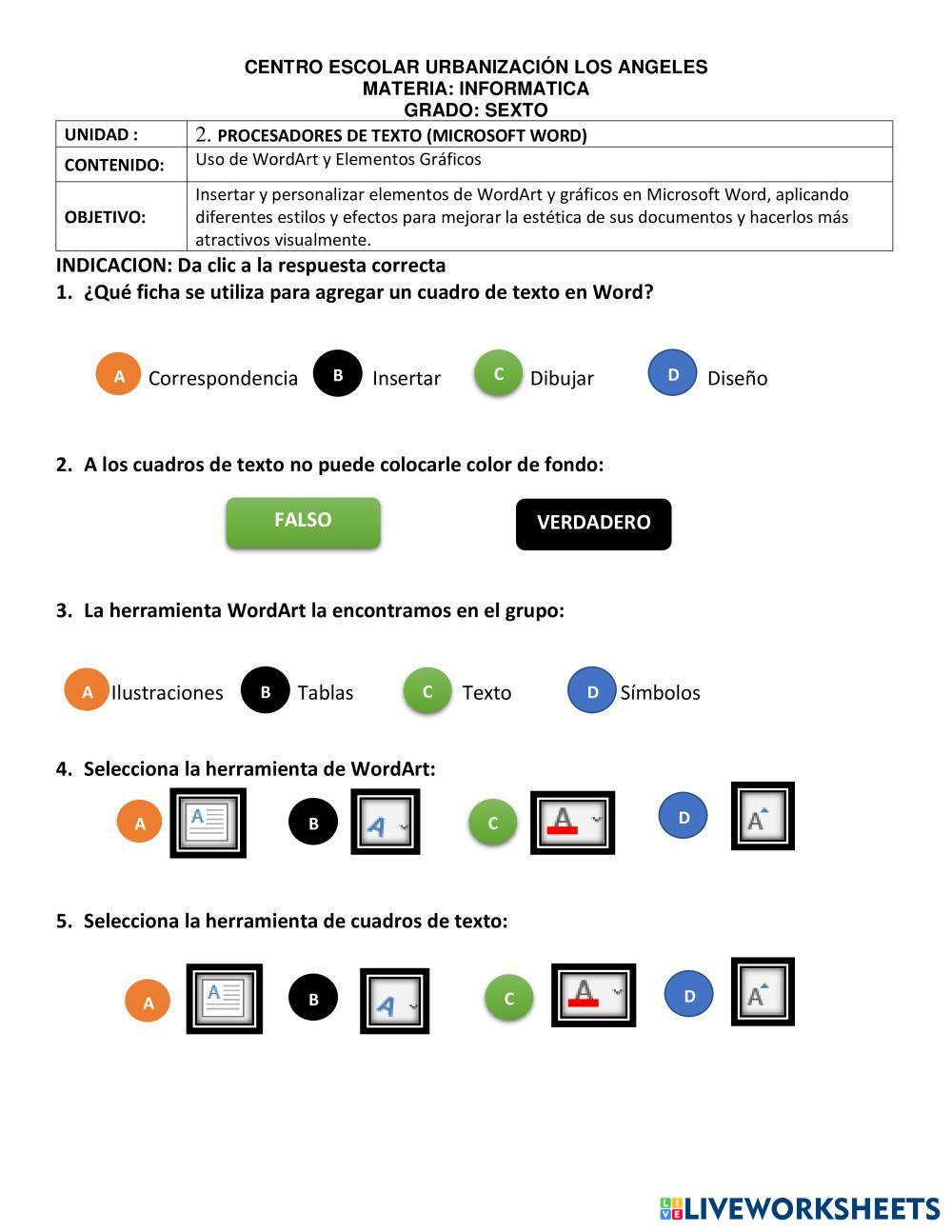 CENTRO ESCOLAR URBANIZACIÓN LOS ANGELES
MATERIA: INFORMATICA
GRADO: SEXTO

| UNIDAD : | 2. PROCESADORES DE TEXTO (MICROSOFT WORD) |
|---|---|
| CONTENIDO: | Uso de WordArt y Elementos Gráficos |
| OBJETIVO: | Insertar y personalizar elementos de WordArt y gráficos en Microsoft Word, aplicando diferentes estilos y efectos para mejorar la estética de sus documentos y hacerlos más atractivos visualmente. |

INDICACION: Da clic a la respuesta correcta

1. ¿Qué ficha se utiliza para agregar un cuadro de texto en Word?

A Correspondencia B Insertar C Dibujar D Diseño

2. A los cuadros de texto no puede colocarle color de fondo:

FALSO VERDADERO

3. La herramienta WordArt la encontramos en el grupo:

A Ilustraciones B Tablas C Texto D Símbolos

4. Selecciona la herramienta de WordArt:

A B C D

5. Selecciona la herramienta de cuadros de texto:

A B C D

LIVEWORKSHEETS