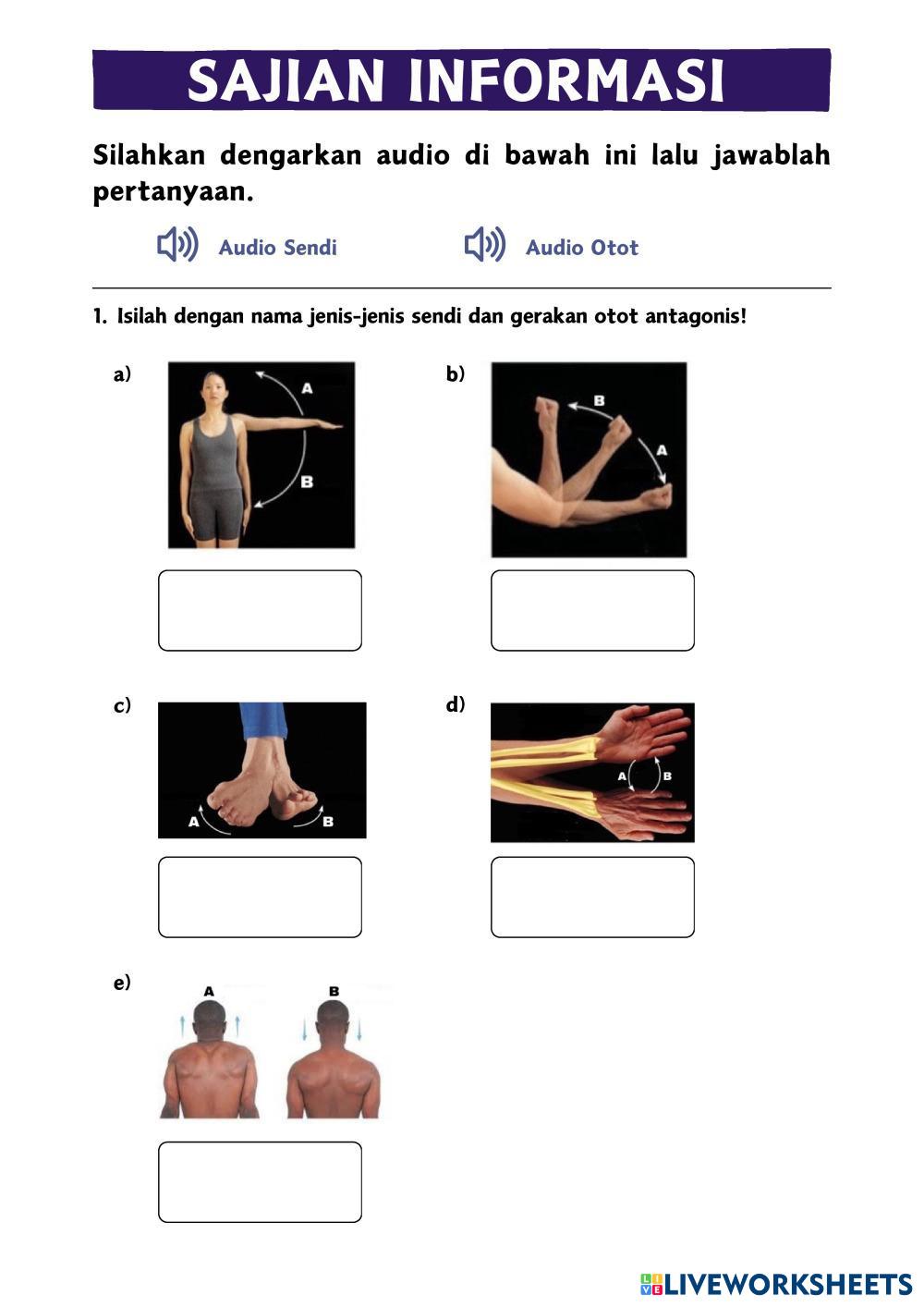 SAJIAN INFORMASI

Silahkan dengarkan audio di bawah ini lalu jawablah pertanyaan.

Audio Sendi

Audio Otot

1. Isilah dengan nama jenis-jenis sendi dan gerakan otot antagonis!

a)

A

B

b)

B

A

c)

A

B

d)

A

B

e)

A

B

LIVEWORKSHEETS