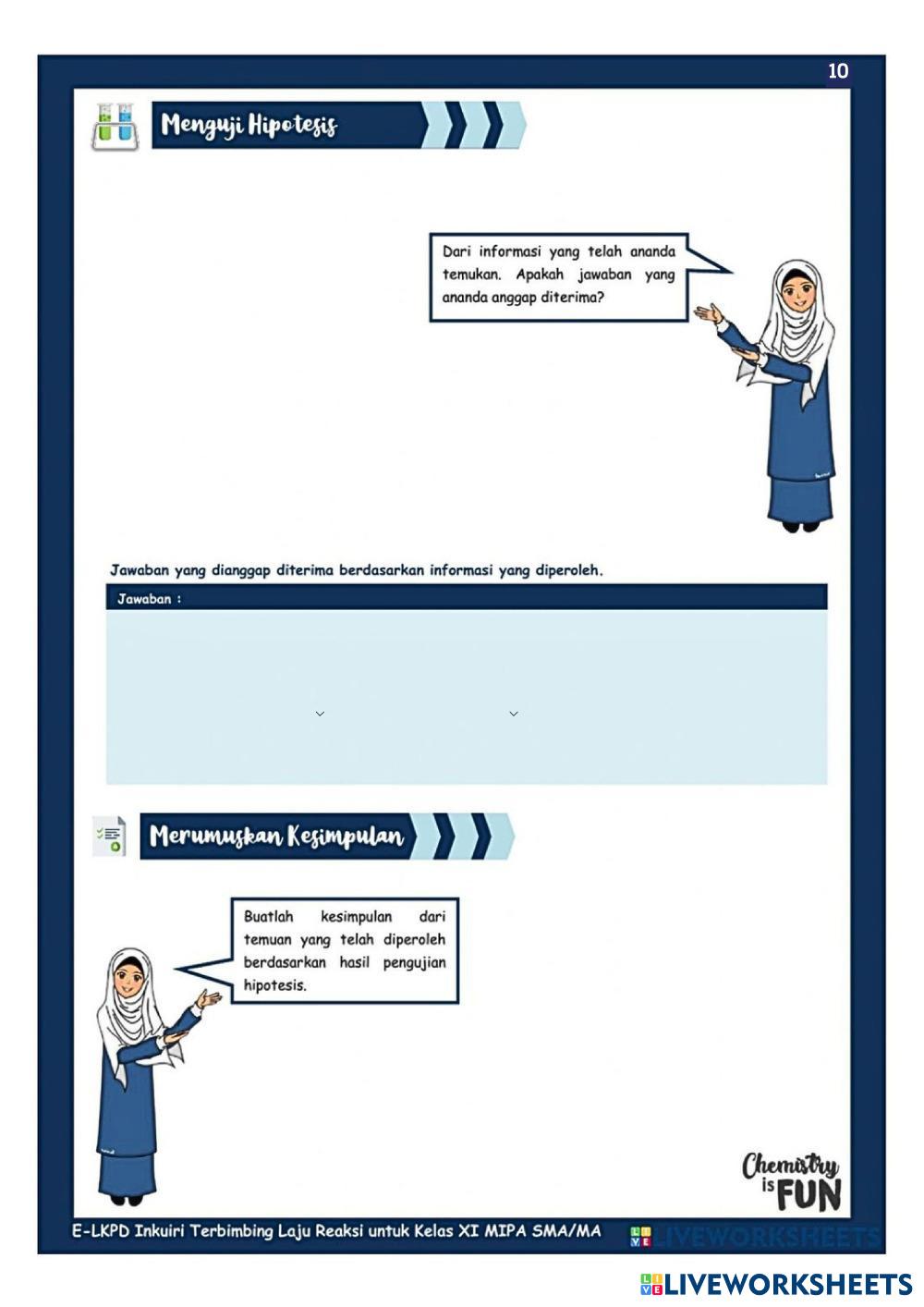 10

Menguji Hipotesis

Dari informasi yang telah ananda temukan. Apakah jawaban yang ananda anggap diterima?

Jawaban yang dianggap diterima berdasarkan informasi yang diperoleh.

Jawaban :

Merumuskan Kesimpulan

Buatlah kesimpulan dari temuan yang telah diperoleh berdasarkan hasil pengujian hipotesis.

Chemistry is FUN

E-LKPD Inkuiri Terbimbing Laju Reaksi untuk Kelas XI MIPA SMA/MA

LIVEWORKSHEETS

LIVEWORKSHEETS