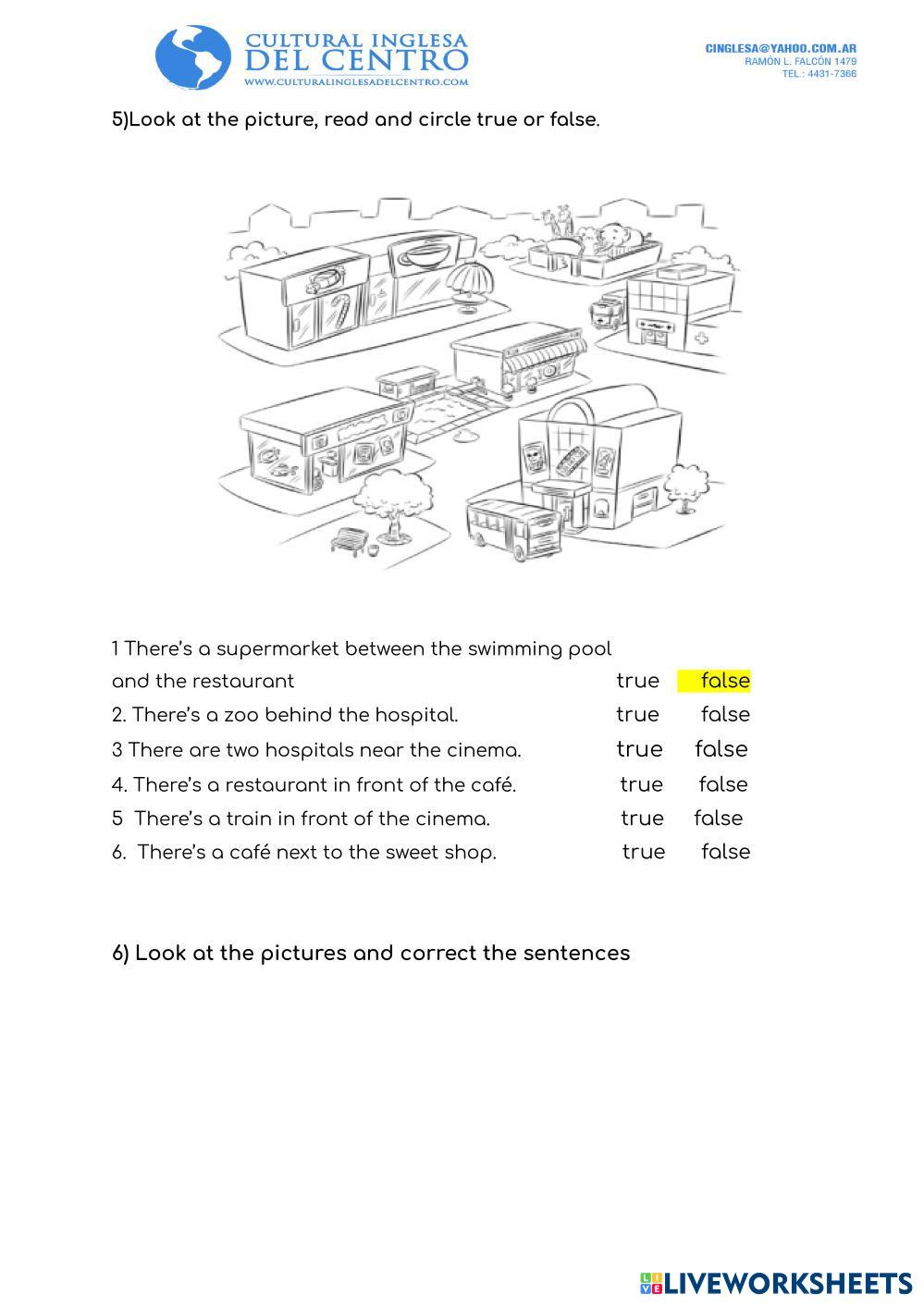 CULTURAL INGLESA DEL CENTRO
WWW.CULTURALINGLESADELCENTRO.COM

CINGLESA@YAHOO.COM.AR
RAMÓN L. FALCÓN 1479
TEL : 4431-7366

5)Look at the picture, read and circle true or false.

1 There's a supermarket between the swimming pool and the restaurant true false
2. There's a zoo behind the hospital. true false
3 There are two hospitals near the cinema. true false
4. There's a restaurant in front of the café. true false
5 There's a train in front of the cinema. true false
6. There's a café next to the sweet shop. true false

6) Look at the pictures and correct the sentences

LIVEWORKSHEETS