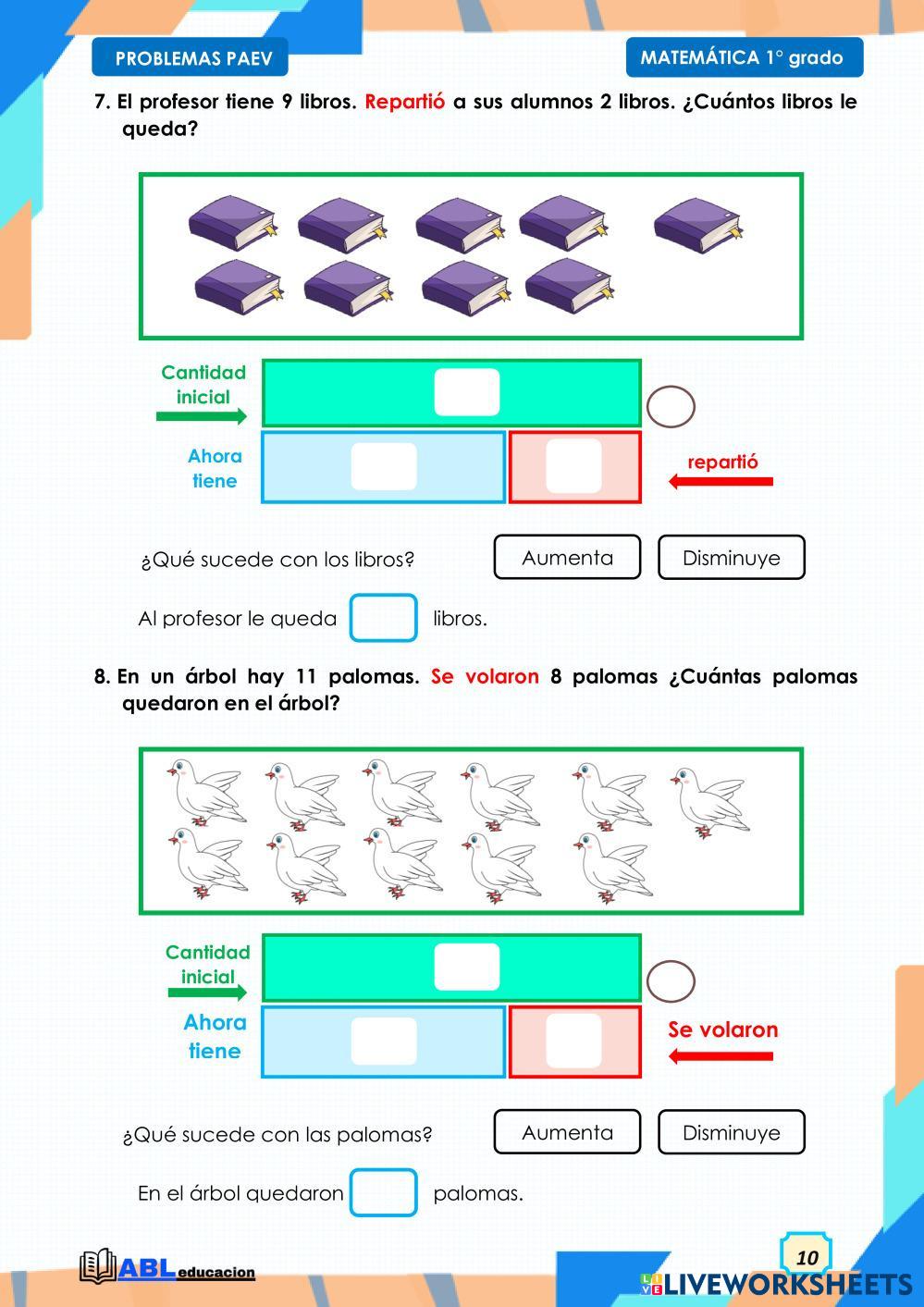 PROBLEMAS PAEV

MATEMÁTICA 1° grado

7. El profesor tiene 9 libros. Repartió a sus alumnos 2 libros. ¿Cuántos libros le queda?

Cantidad inicial

Ahora tiene

repartió

¿Qué sucede con los libros?

Aumenta

Disminuye

Al profesor le queda libros.

8. En un árbol hay 11 palomas. Se volaron 8 palomas ¿Cuántas palomas quedaron en el árbol?

Cantidad inicial

Ahora tiene

Se volaron

¿Qué sucede con las palomas?

Aumenta

Disminuye

En el árbol quedaron palomas.

ABL educacion

10

LIVEWORKSHEETS