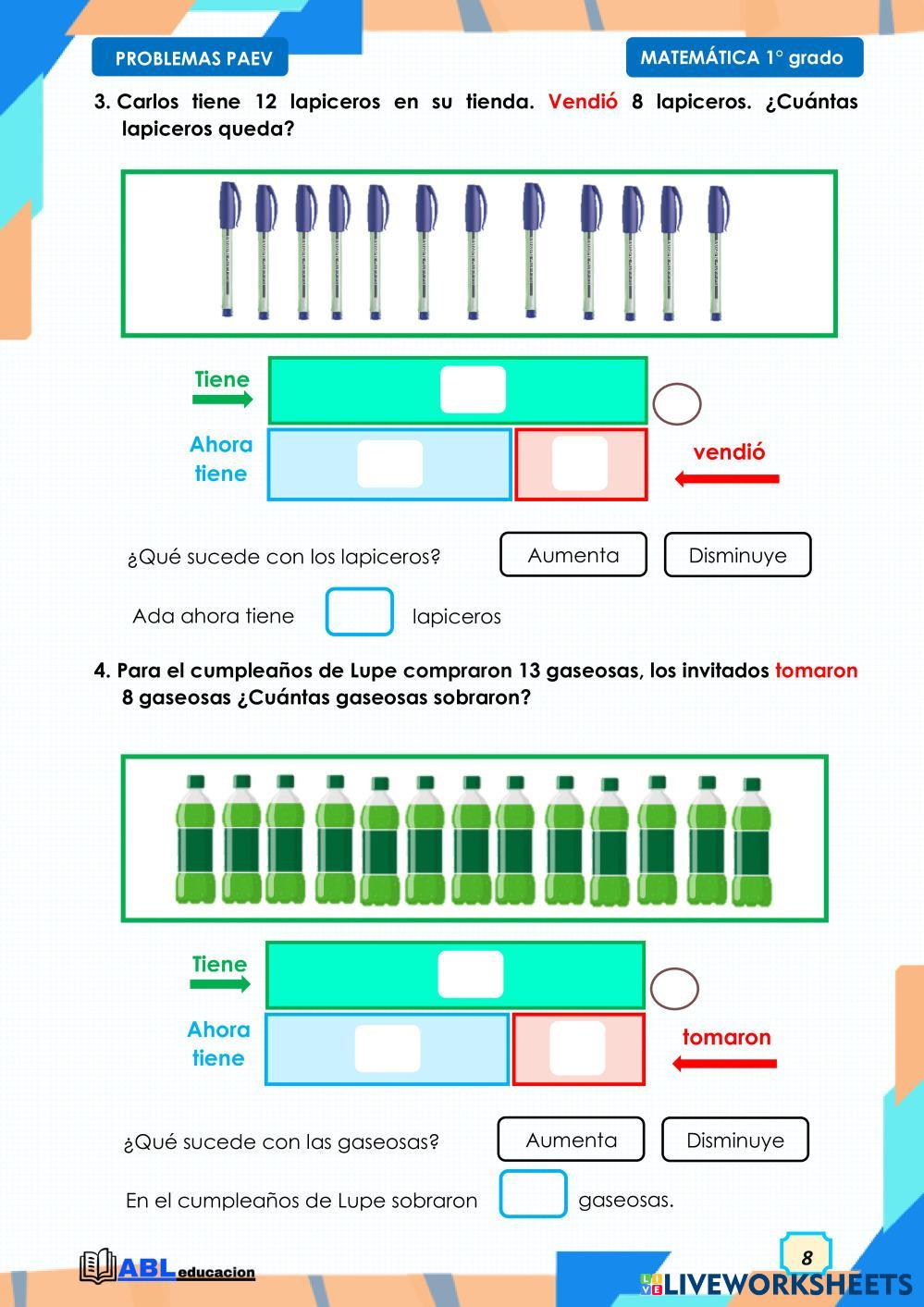 PROBLEMAS PAEV

MATEMÁTICA 1° grado

3. Carlos tiene 12 lapiceros en su tienda. Vendió 8 lapiceros. ¿Cuántas lapiceros queda?

Tiene

Ahora tiene

vendió

¿Qué sucede con los lapiceros?

Aumenta

Disminuye

Ada ahora tiene lapiceros

4. Para el cumpleaños de Lupe compraron 13 gaseosas, los invitados tomaron 8 gaseosas ¿Cuántas gaseosas sobraron?

Tiene

Ahora tiene

tomaron

¿Qué sucede con las gaseosas?

Aumenta

Disminuye

En el cumpleaños de Lupe sobraron gaseosas.

ABL educacion

8

LIVEWORKSHEETS