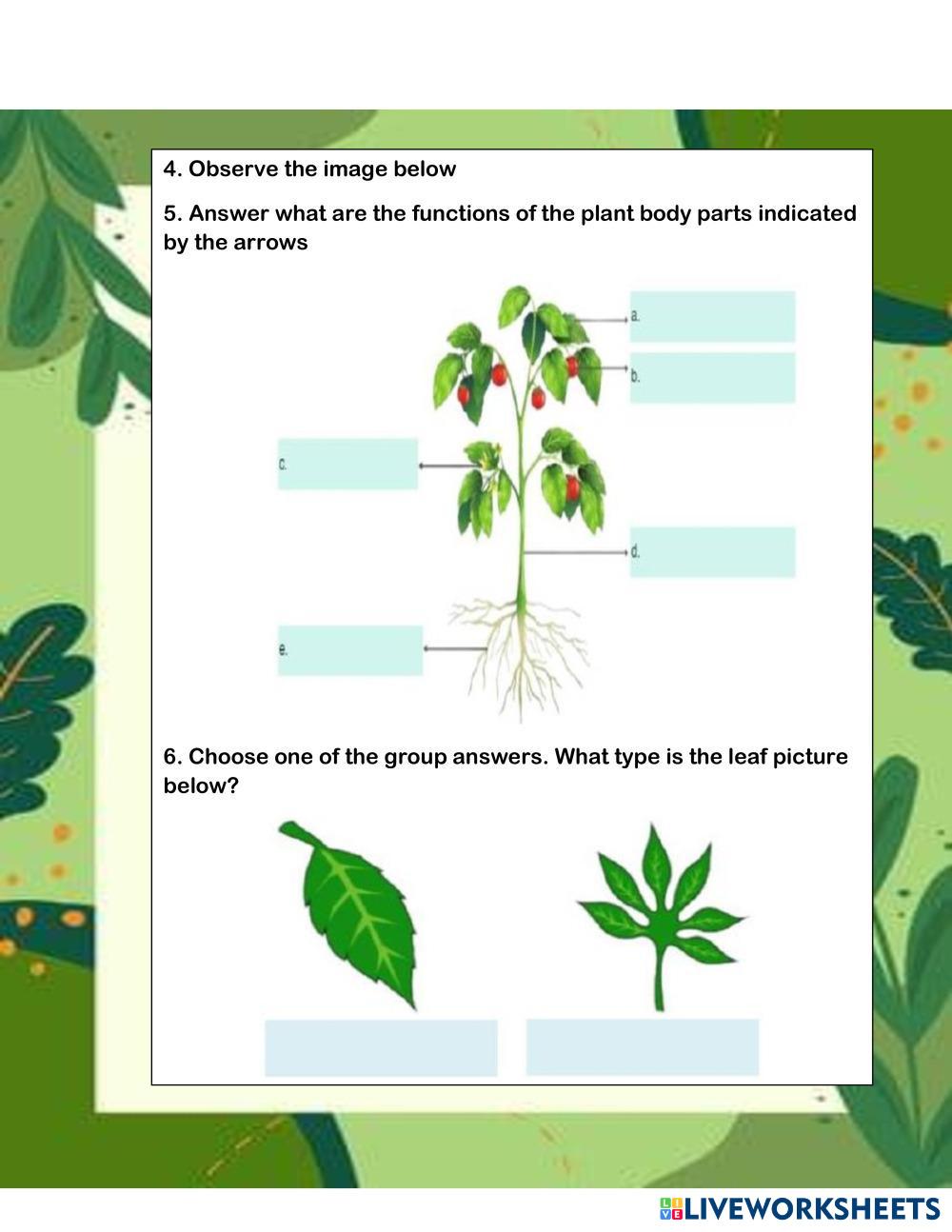 4. Observe the image below

5. Answer what are the functions of the plant body parts indicated by the arrows

a.

b.

c.

d.

e.

6. Choose one of the group answers. What type is the leaf picture below?

LIVEWORKSHEETS