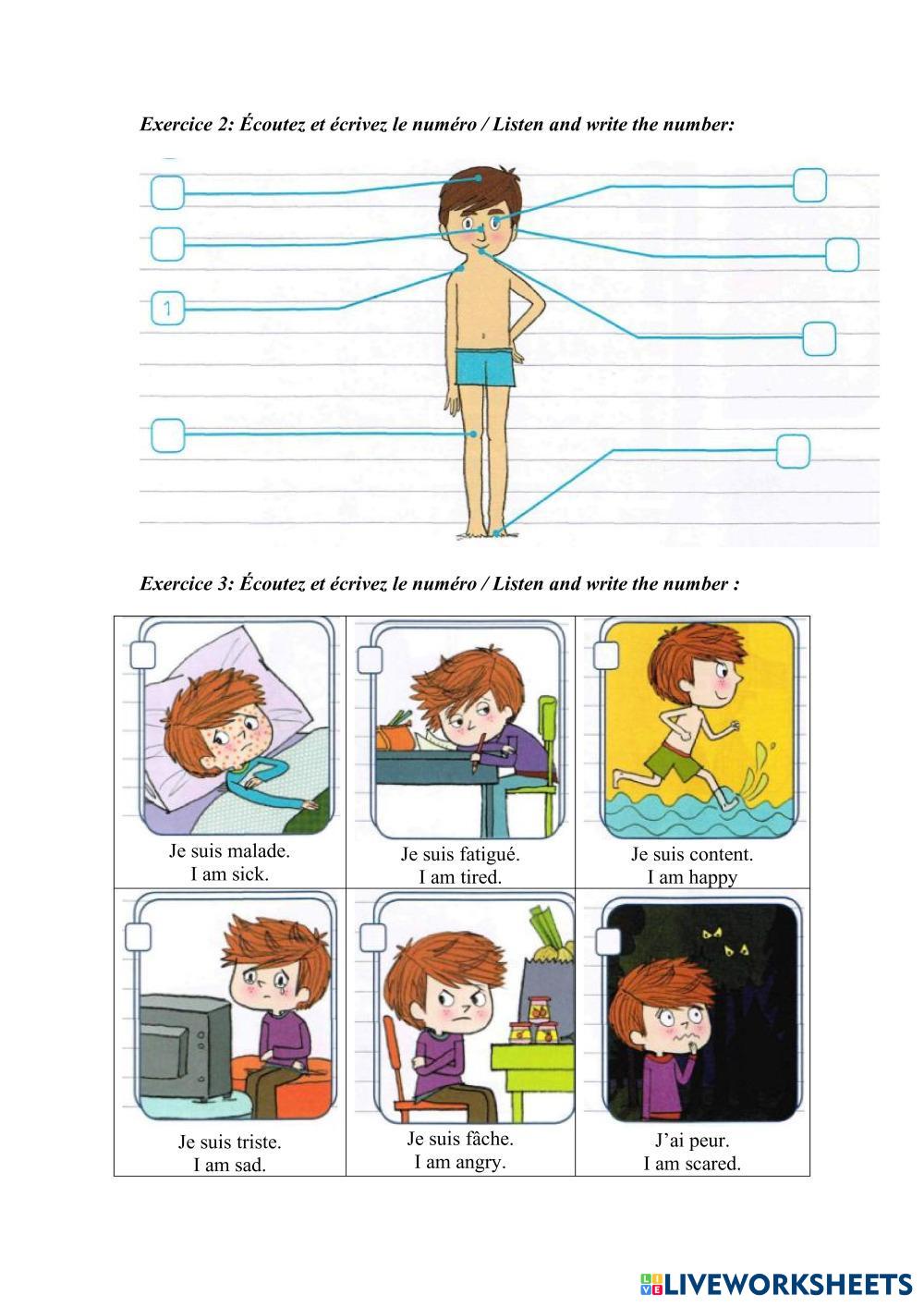 Exercice 2: Écoutez et écrivez le numéro / Listen and write the number:

1

Exercice 3: Écoutez et écrivez le numéro / Listen and write the number :

| Je suis malade. I am sick. | Je suis fatigué. I am tired. | Je suis content. I am happy |
|---|---|---|
| Je suis triste. I am sad. | Je suis fâche. I am angry. | J'ai peur. I am scared. |

LIVEWORKSHEETS