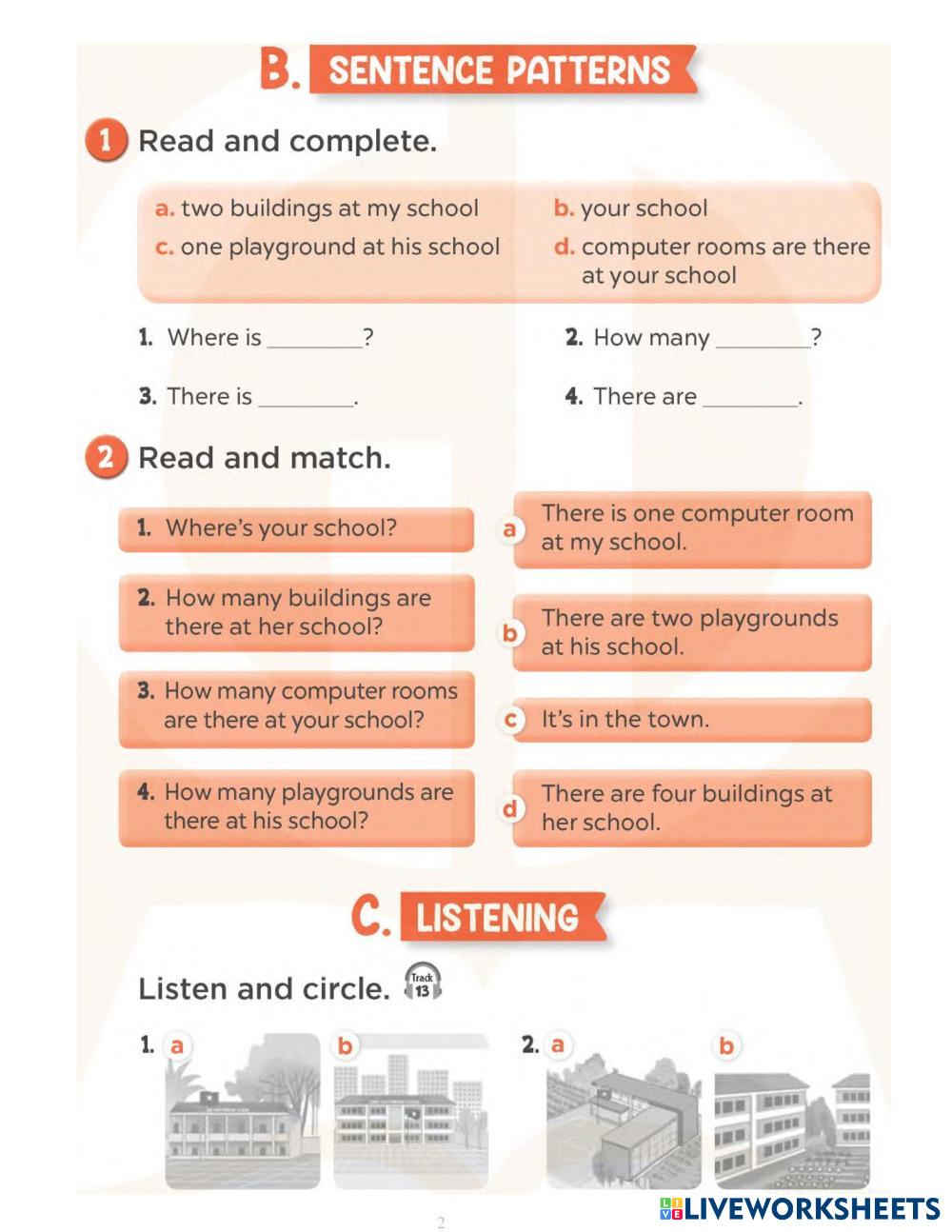 B. SENTENCE PATTERNS

1 Read and complete.

a. two buildings at my school
b. your school
c. one playground at his school
d. computer rooms are there at your school

1. Where is ________?
2. How many ________?
3. There is ________.
4. There are ________.

2 Read and match.

1. Where's your school?
2. How many buildings are there at her school?
3. How many computer rooms are there at your school?
4. How many playgrounds are there at his school?

a There is one computer room at my school.
b There are two playgrounds at his school.
c It's in the town.
d There are four buildings at her school.

C. LISTENING

Listen and circle. Track 13

1. a b
2. a b

2

LIVEWORKSHEETS