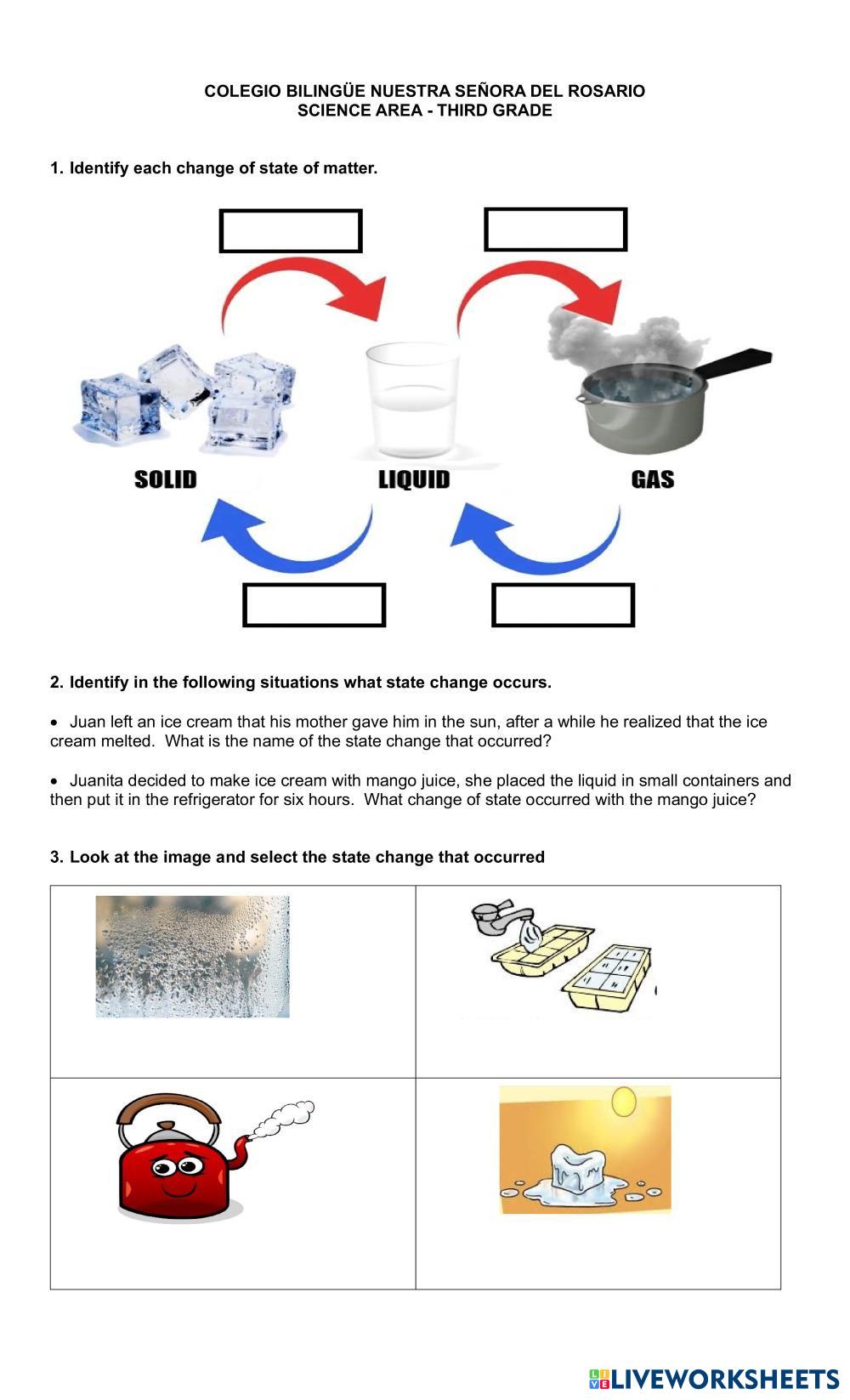 COLEGIO BILINGÜE NUESTRA SEÑORA DEL ROSARIO
SCIENCE AREA - THIRD GRADE

1. Identify each change of state of matter.

SOLID LIQUID GAS

2. Identify in the following situations what state change occurs.

• Juan left an ice cream that his mother gave him in the sun, after a while he realized that the ice cream melted. What is the name of the state change that occurred?

• Juanita decided to make ice cream with mango juice, she placed the liquid in small containers and then put it in the refrigerator for six hours. What change of state occurred with the mango juice?

3. Look at the image and select the state change that occurred

LIVEWORKSHEETS