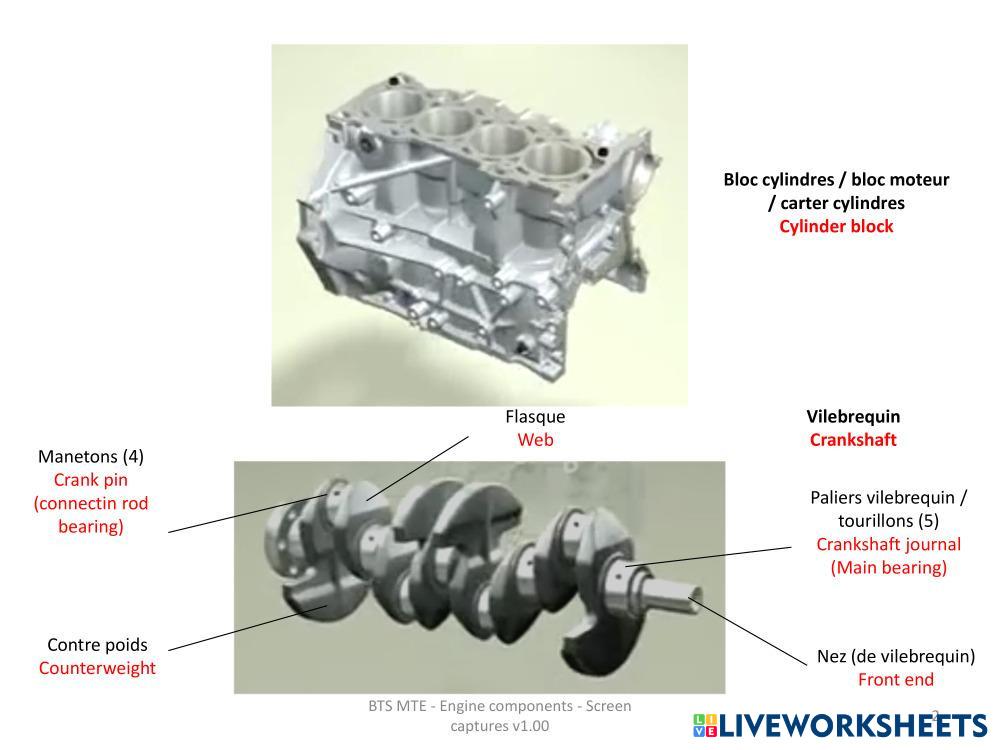 Bloc cylindres / bloc moteur / carter cylindres
Cylinder block

Flasque
Web

Vilebrequin
Crankshaft

Manetons (4)
Crank pin
(connectin rod bearing)

Paliers vilebrequin / tourillons (5)
Crankshaft journal
(Main bearing)

Contre poids
Counterweight

Nez (de vilebrequin)
Front end

BTS MTE - Engine components - Screen captures v1.00

2

LIVEWORKSHEETS