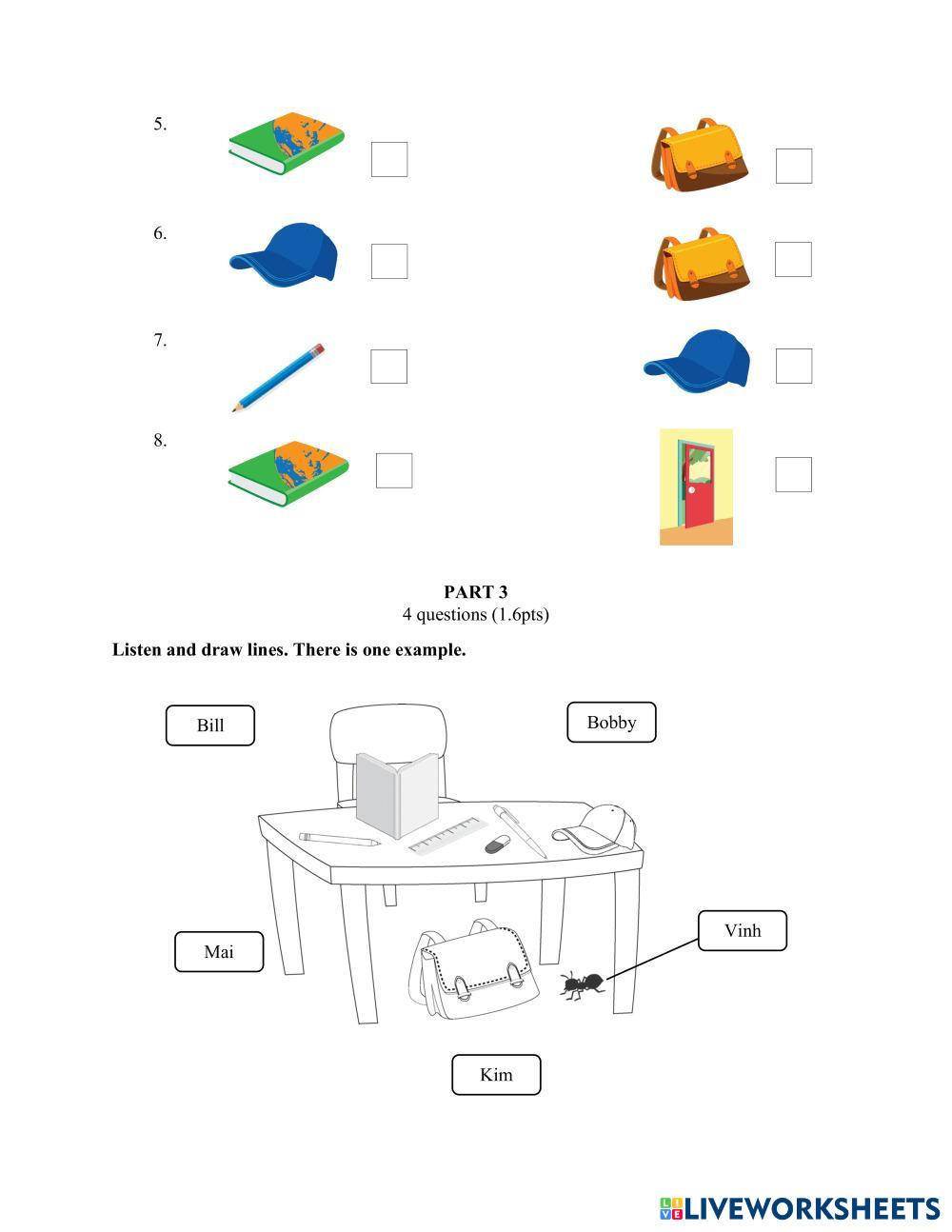 5.

6.

7.

8.

PART 3
4 questions (1.6pts)

Listen and draw lines. There is one example.

Bill

Bobby

Mai

Vinh

Kim

LIVEWORKSHEETS