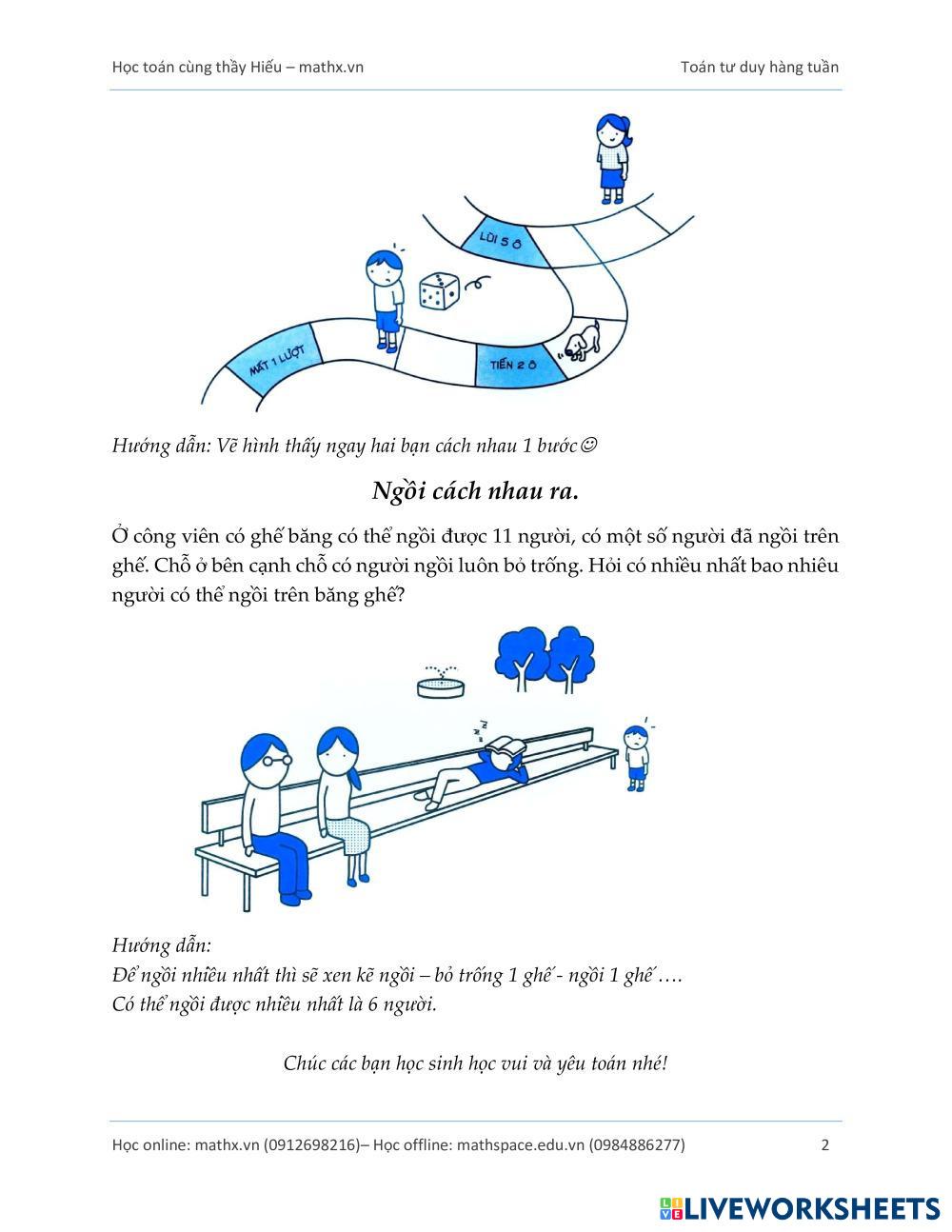 Học toán cùng thầy Hiếu – mathx.vn

Toán tư duy hàng tuần

LÙI 5 Ô

MẤT 1 LƯỢT

TIẾN 2 Ô

Hướng dẫn: Vẽ hình thấy ngay hai bạn cách nhau 1 bước☺

Ngồi cách nhau ra.

Ở công viên có ghế băng có thể ngồi được 11 người, có một số người đã ngồi trên ghế. Chỗ ở bên cạnh chỗ có người ngồi luôn bỏ trống. Hỏi có nhiều nhất bao nhiêu người có thể ngồi trên băng ghế?

Hướng dẫn:
Để ngồi nhiều nhất thì sẽ xen kẽ ngồi – bỏ trống 1 ghế - ngồi 1 ghế ….
Có thể ngồi được nhiều nhất là 6 người.

Chúc các bạn học sinh học vui và yêu toán nhé!

Học online: mathx.vn (0912698216)– Học offline: mathspace.edu.vn (0984886277)

2

LIVEWORKSHEETS