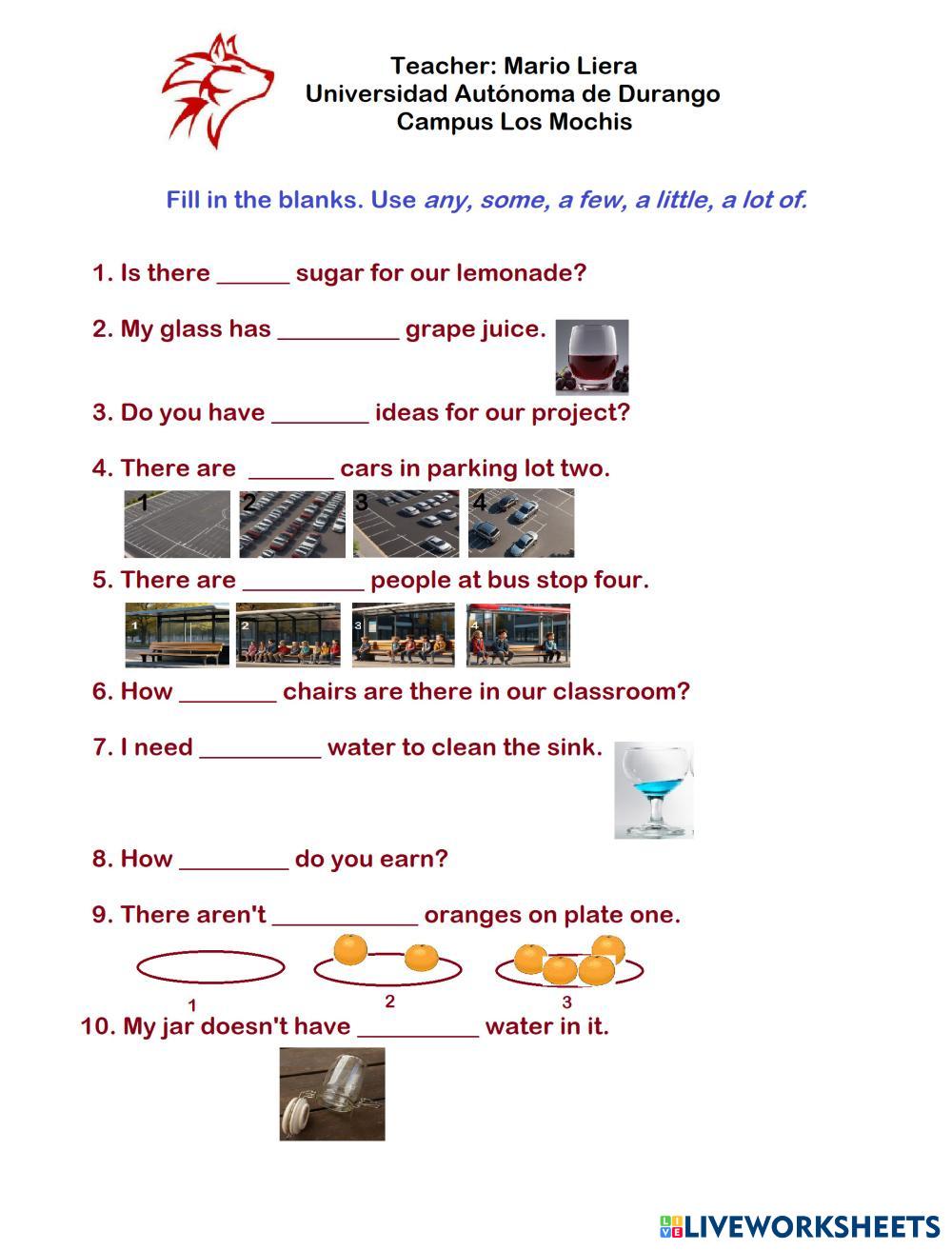 Teacher: Mario Liera
Universidad Autónoma de Durango
Campus Los Mochis

Fill in the blanks. Use any, some, a few, a little, a lot of.

1. Is there ______ sugar for our lemonade?

2. My glass has __________ grape juice.

3. Do you have ________ ideas for our project?

4. There are _______ cars in parking lot two.

1 2 3 4

5. There are __________ people at bus stop four.

1 2 3 4

6. How ________ chairs are there in our classroom?

7. I need __________ water to clean the sink.

8. How _________ do you earn?

9. There aren't ____________ oranges on plate one.

1 2 3

10. My jar doesn't have __________ water in it.

LIVEWORKSHEETS