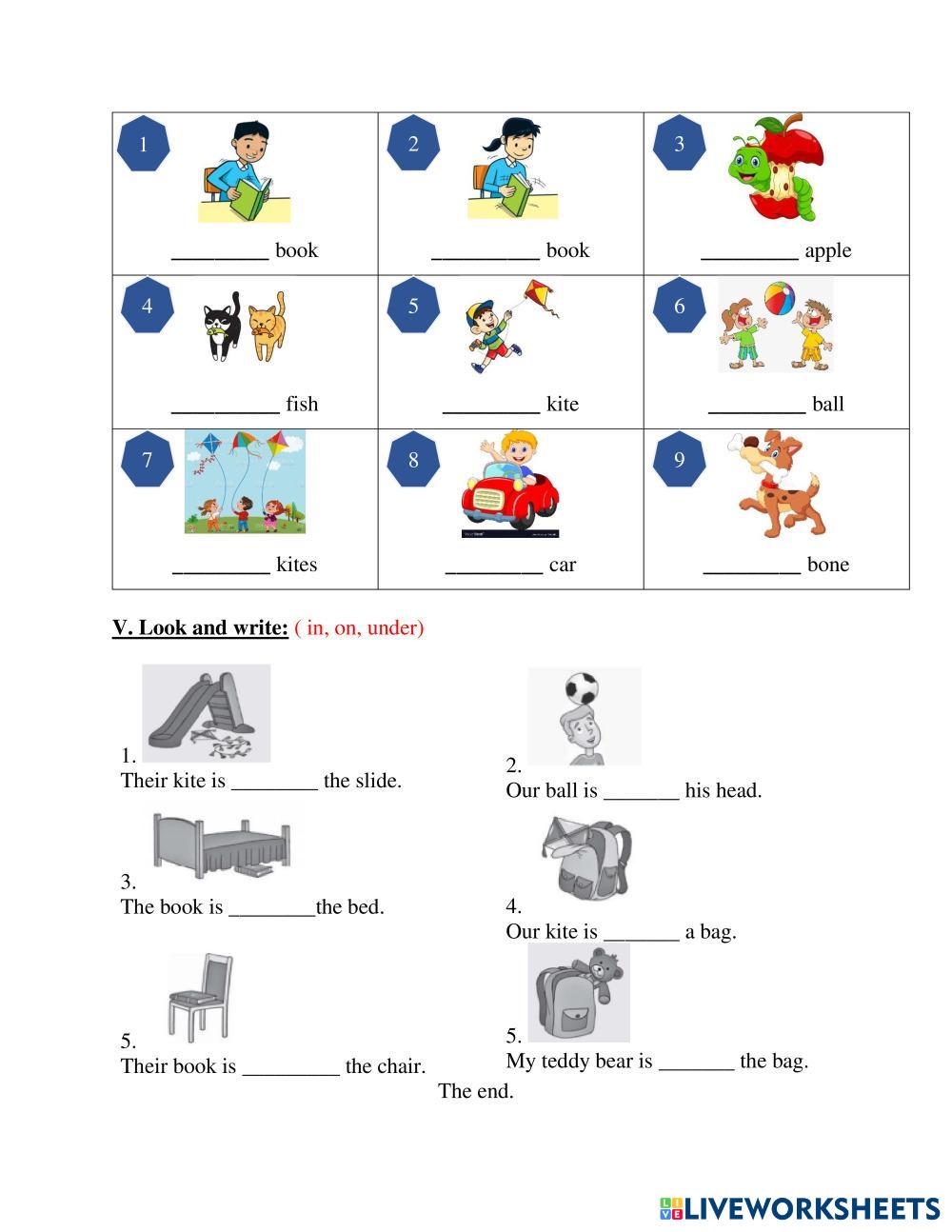 | 1 _________ book | 2 __________ book | 3 _________ apple |
|---|---|---|
| 4 __________ fish | 5 _________ kite | 6 _________ ball |
| 7 _________ kites | 8 _________ car | 9 _________ bone |

V. Look and write: ( in, on, under)

1.
Their kite is ________ the slide.

2.
Our ball is _______ his head.

3.
The book is ________the bed.

4.
Our kite is _______ a bag.

5.
Their book is _________ the chair.

5.
My teddy bear is _______ the bag.

The end.

LIVEWORKSHEETS