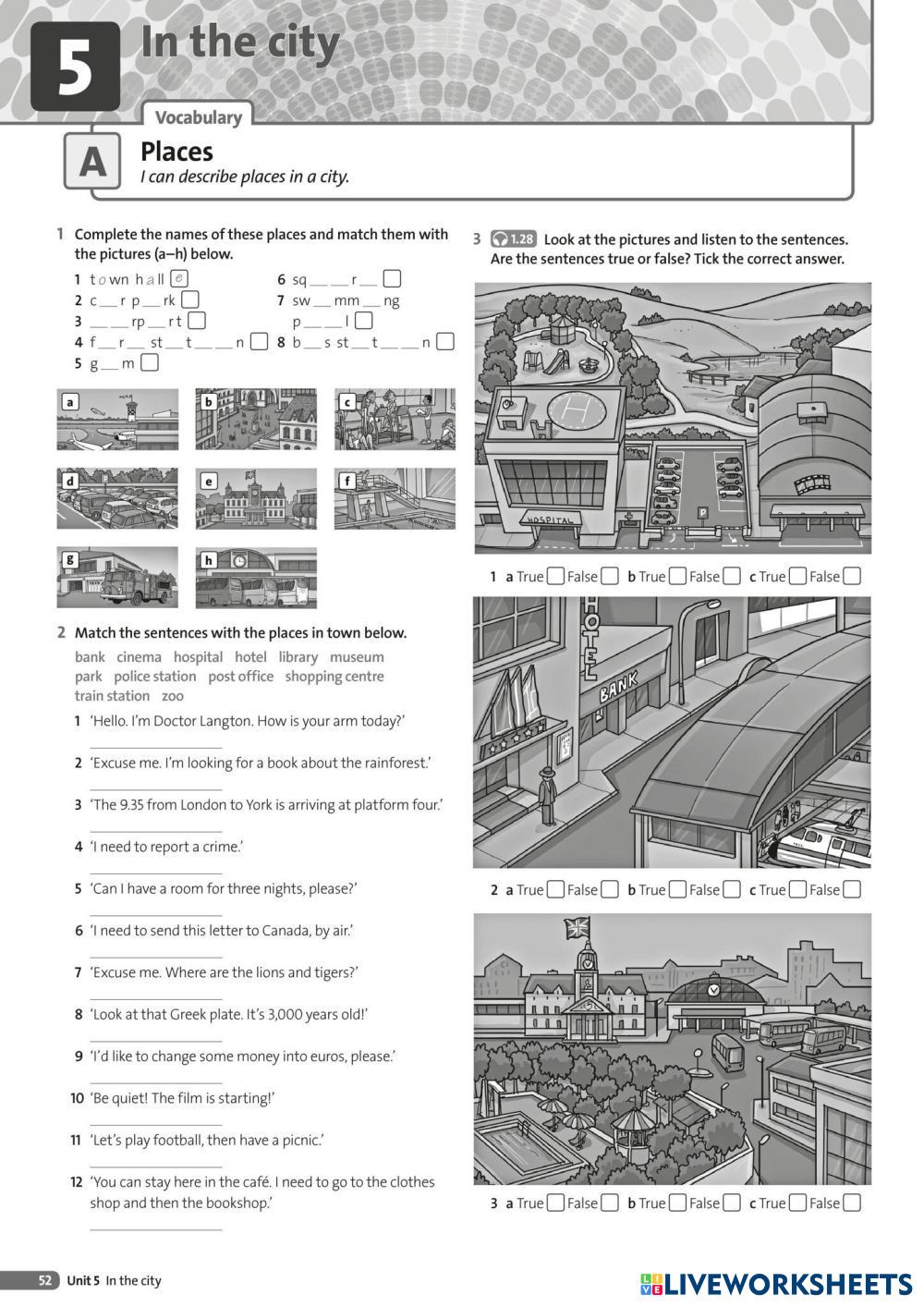 5 In the city

Vocabulary

A Places
I can describe places in a city.

1 Complete the names of these places and match them with the pictures (a–h) below.

1 t o wn h a ll e
2 c __ r p __ rk
3 __ __ rp __ r t
4 f __ r __ st __ t __ __ n
5 g __ m
6 sq __ __ r __
7 sw __ mm __ ng p __ __ l
8 b __ s st __ t __ __ n

a b c d e f g h

2 Match the sentences with the places in town below.

bank cinema hospital hotel library museum park police station post office shopping centre train station zoo

1 'Hello. I'm Doctor Langton. How is your arm today?'
2 'Excuse me. I'm looking for a book about the rainforest.'
3 'The 9.35 from London to York is arriving at platform four.'
4 'I need to report a crime.'
5 'Can I have a room for three nights, please?'
6 'I need to send this letter to Canada, by air.'
7 'Excuse me. Where are the lions and tigers?'
8 'Look at that Greek plate. It's 3,000 years old!'
9 'I'd like to change some money into euros, please.'
10 'Be quiet! The film is starting!'
11 'Let's play football, then have a picnic.'
12 'You can stay here in the café. I need to go to the clothes shop and then the bookshop.'

3 1.28 Look at the pictures and listen to the sentences. Are the sentences true or false? Tick the correct answer.

HOSPITAL
P

1 a True False b True False c True False

HOTEL
BANK

2 a True False b True False c True False

3 a True False b True False c True False

52 Unit 5 In the city

LIVEWORKSHEETS