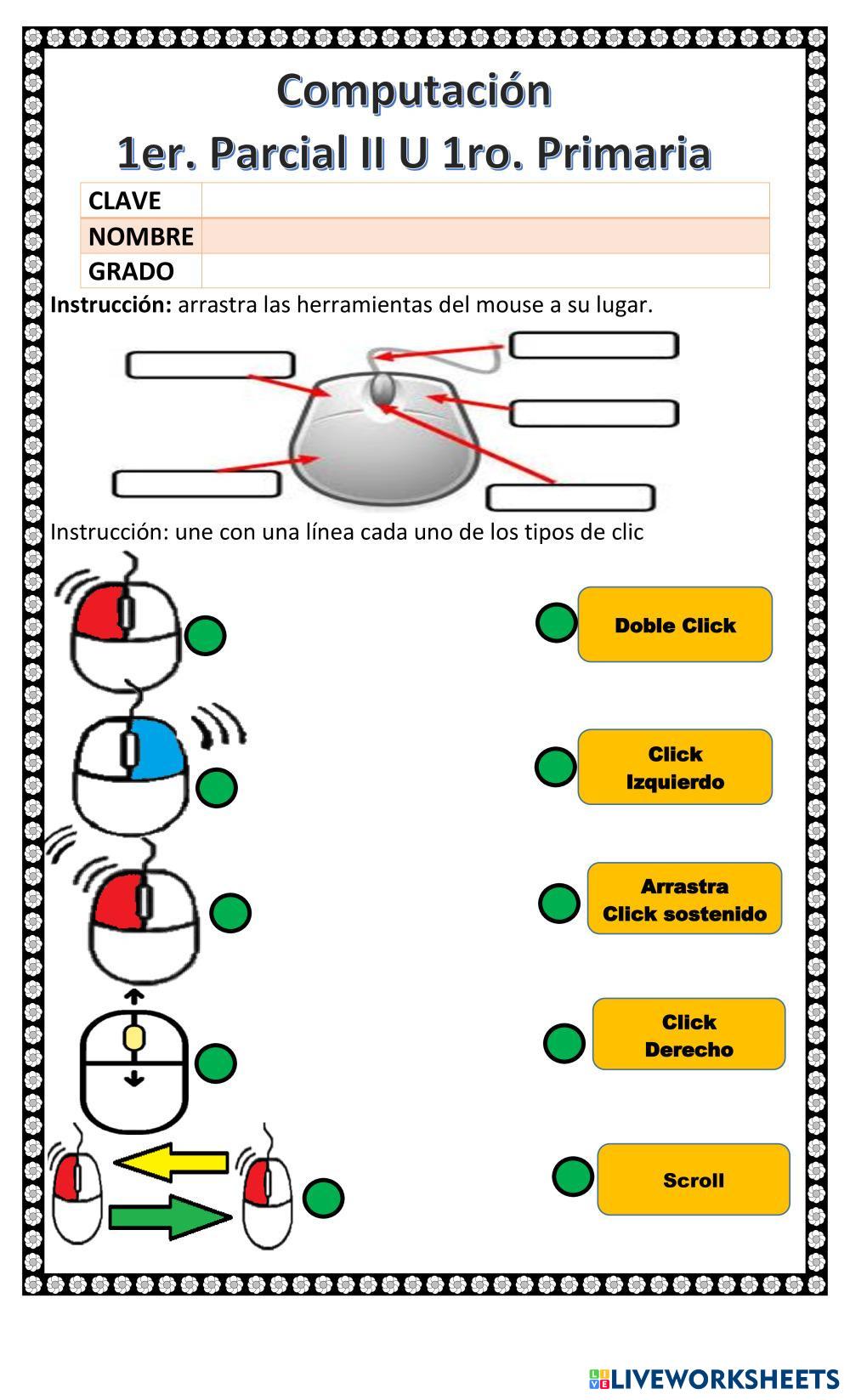 Computación
1er. Parcial II U 1ro. Primaria

| CLAVE | |
|---|---|
| NOMBRE | |
| GRADO | |

**Instrucción:** arrastra las herramientas del mouse a su lugar.

Instrucción: une con una línea cada uno de los tipos de clic

Doble Click

Click Izquierdo

Arrastra Click sostenido

Click Derecho

Scroll

LIVEWORKSHEETS