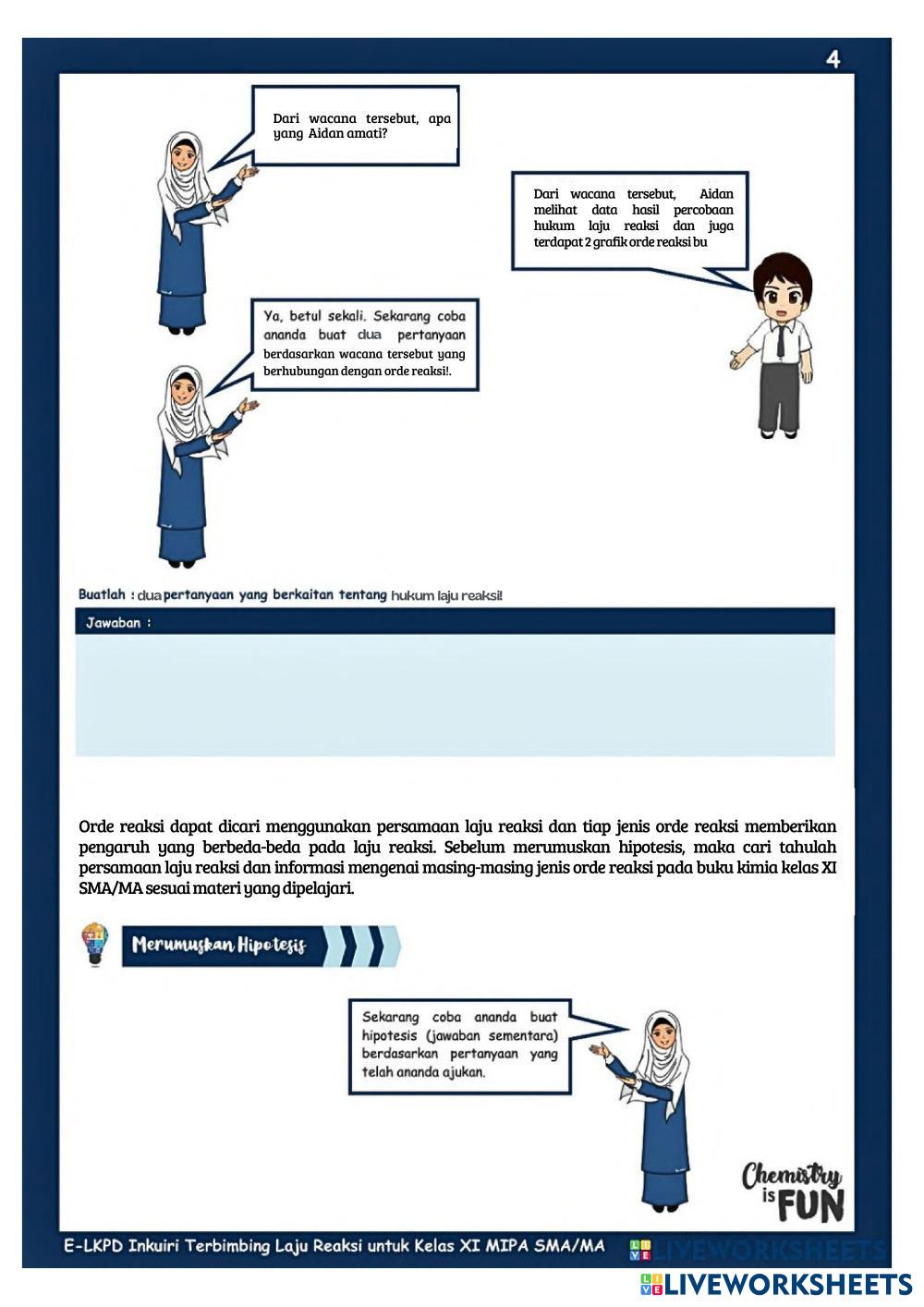 4

Dari wacana tersebut, apa yang Aidan amati?

Dari wacana tersebut, Aidan melihat data hasil percobaan hukum laju reaksi dan juga terdapat 2 grafik orde reaksi bu

Ya, betul sekali. Sekarang coba ananda buat dua pertanyaan berdasarkan wacana tersebut yang berhubungan dengan orde reaksi!.

Buatlah : dua pertanyaan yang berkaitan tentang hukum laju reaksi!

Jawaban :

Orde reaksi dapat dicari menggunakan persamaan laju reaksi dan tiap jenis orde reaksi memberikan pengaruh yang berbeda-beda pada laju reaksi. Sebelum merumuskan hipotesis, maka cari tahulah persamaan laju reaksi dan informasi mengenai masing-masing jenis orde reaksi pada buku kimia kelas XI SMA/MA sesuai materi yang dipelajari.

Merumuskan Hipotesis

Sekarang coba ananda buat hipotesis (jawaban sementara) berdasarkan pertanyaan yang telah ananda ajukan.

Chemistry is FUN

E-LKPD Inkuiri Terbimbing Laju Reaksi untuk Kelas XI MIPA SMA/MA

LIVEWORKSHEETS

LIVEWORKSHEETS