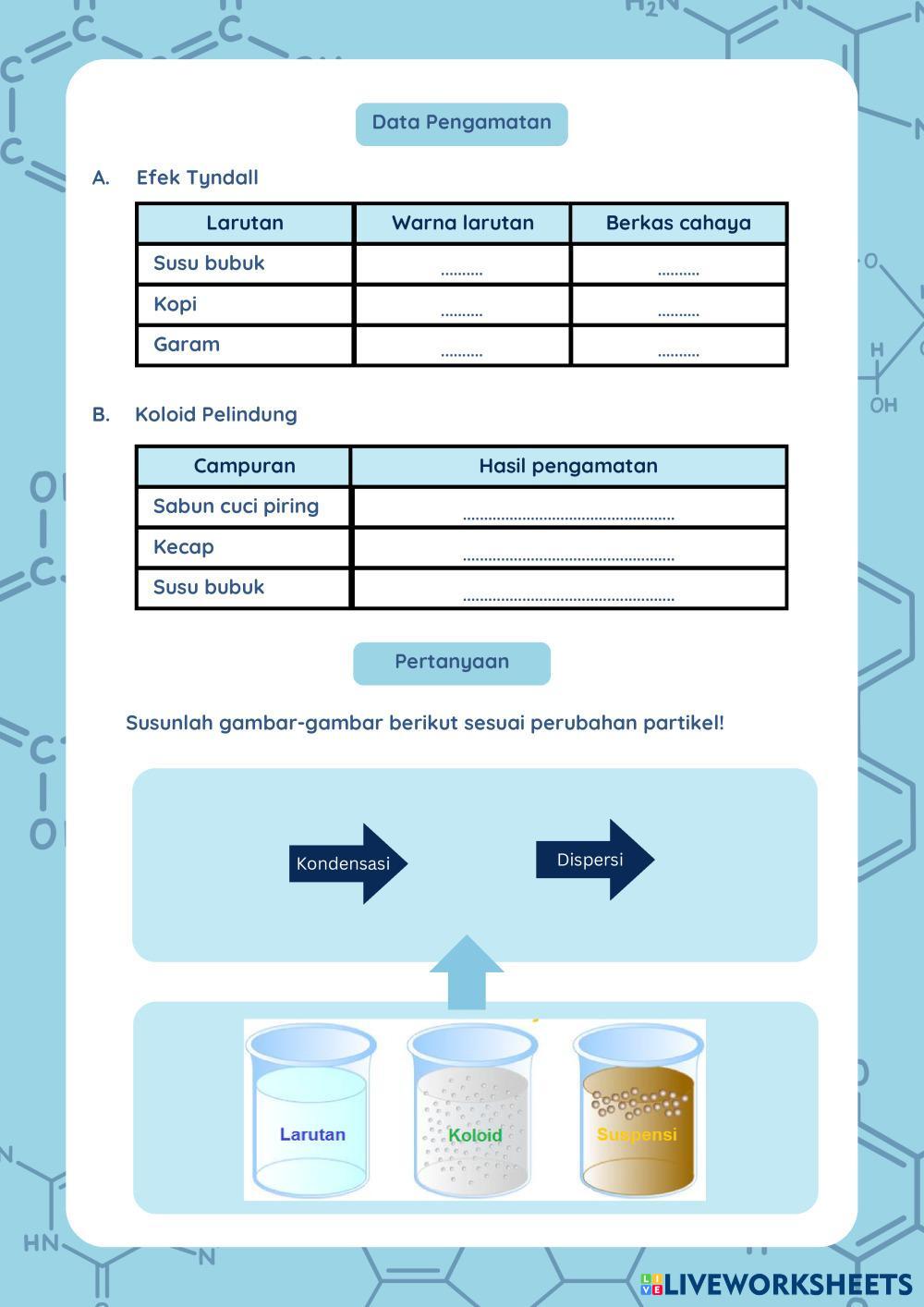 Data Pengamatan

A. Efek Tyndall

| Larutan | Warna larutan | Berkas cahaya |
|---|---|---|
| Susu bubuk | .......... | .......... |
| Kopi | .......... | .......... |
| Garam | .......... | .......... |

B. Koloid Pelindung

| Campuran | Hasil pengamatan |
|---|---|
| Sabun cuci piring | .................................................. |
| Kecap | .................................................. |
| Susu bubuk | .................................................. |

Pertanyaan

Susunlah gambar-gambar berikut sesuai perubahan partikel!

Kondensasi

Dispersi

Larutan

Koloid

Suspensi

LIVEWORKSHEETS