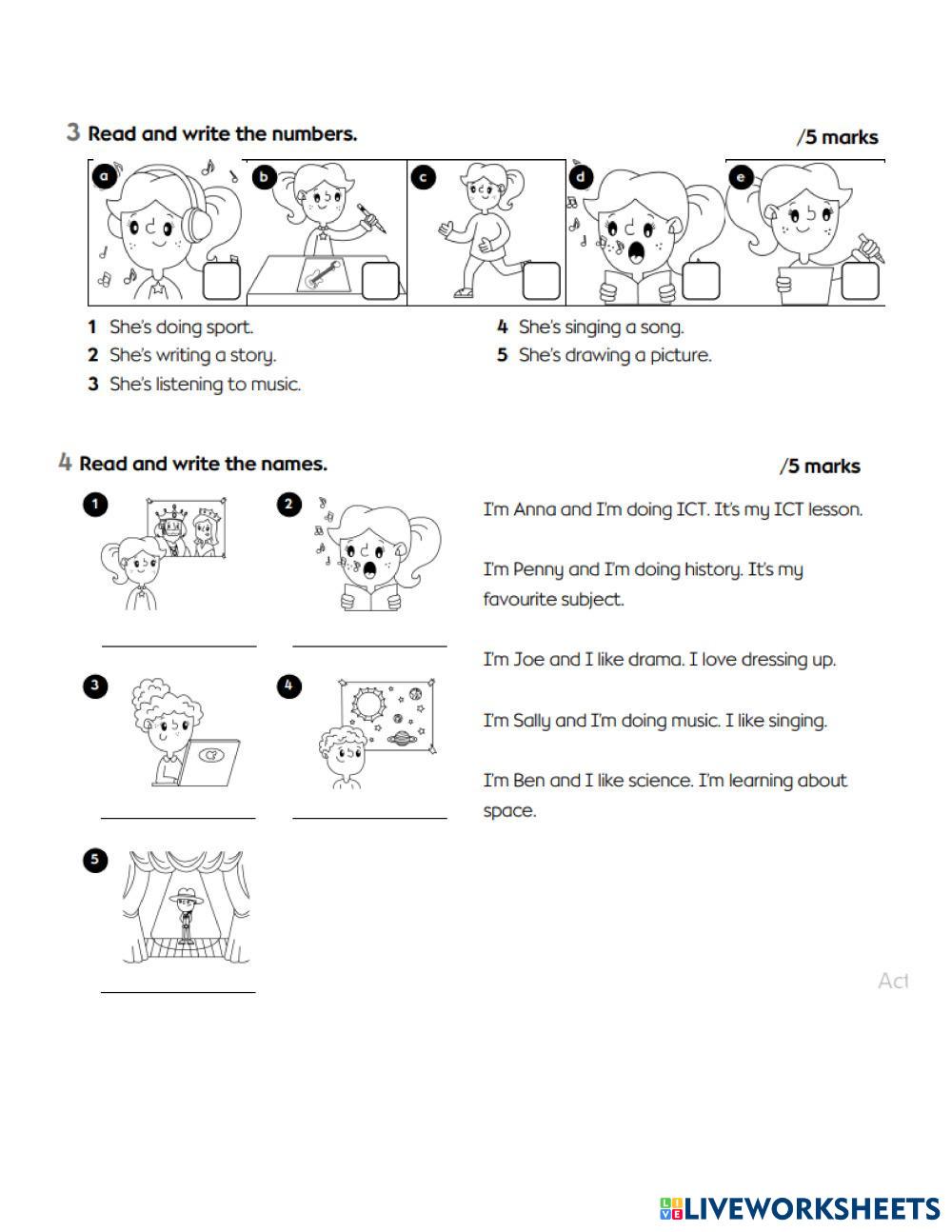 3 Read and write the numbers. /5 marks

a b c d e

1 She's doing sport.
2 She's writing a story.
3 She's listening to music.
4 She's singing a song.
5 She's drawing a picture.

4 Read and write the names. /5 marks

1 2 3 4 5

I'm Anna and I'm doing ICT. It's my ICT lesson.

I'm Penny and I'm doing history. It's my favourite subject.

I'm Joe and I like drama. I love dressing up.

I'm Sally and I'm doing music. I like singing.

I'm Ben and I like science. I'm learning about space.

Act

LIVEWORKSHEETS