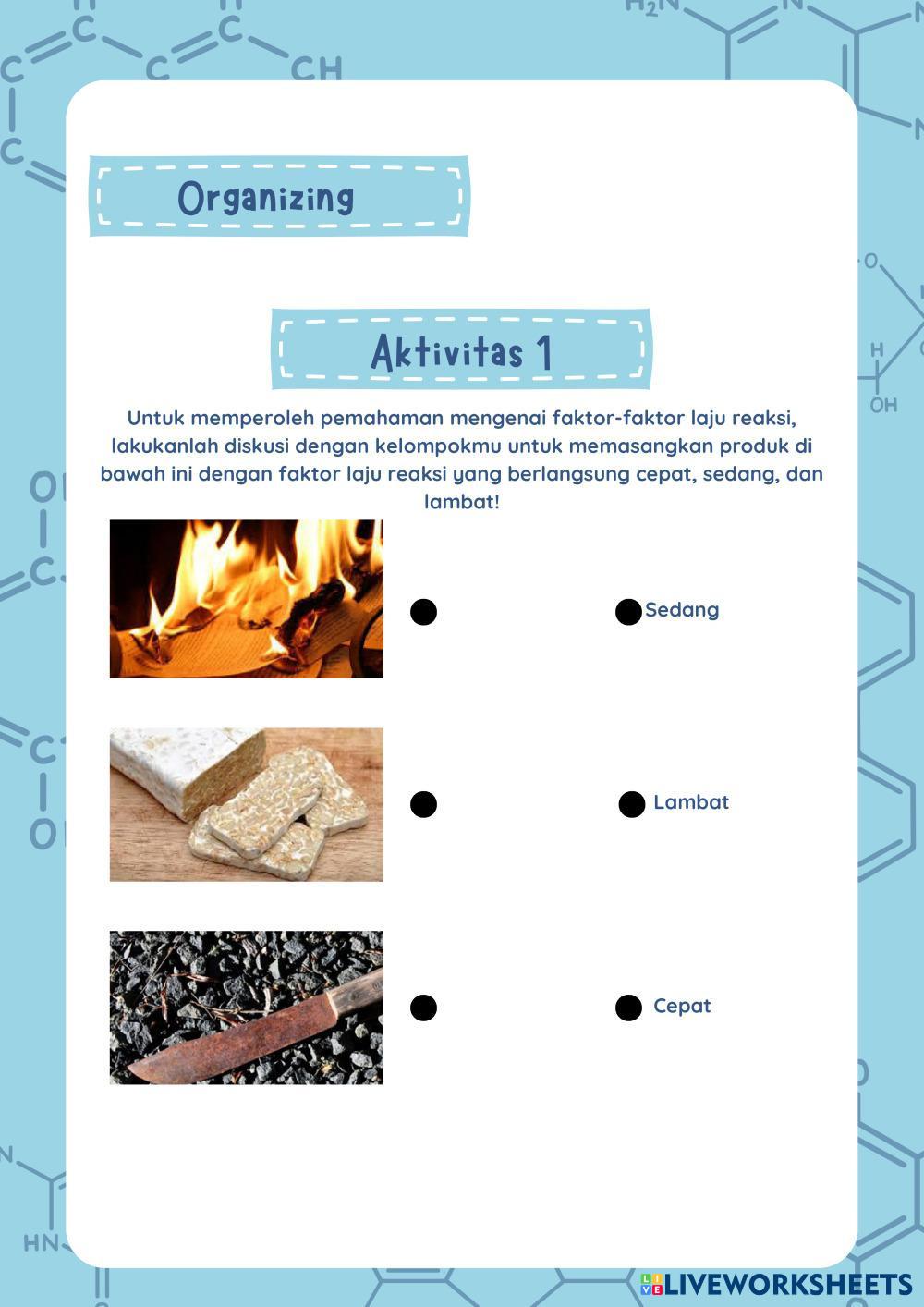 Organizing

Aktivitas 1

Untuk memperoleh pemahaman mengenai faktor-faktor laju reaksi, lakukanlah diskusi dengan kelompokmu untuk memasangkan produk di bawah ini dengan faktor laju reaksi yang berlangsung cepat, sedang, dan lambat!

Sedang

Lambat

Cepat

LIVEWORKSHEETS