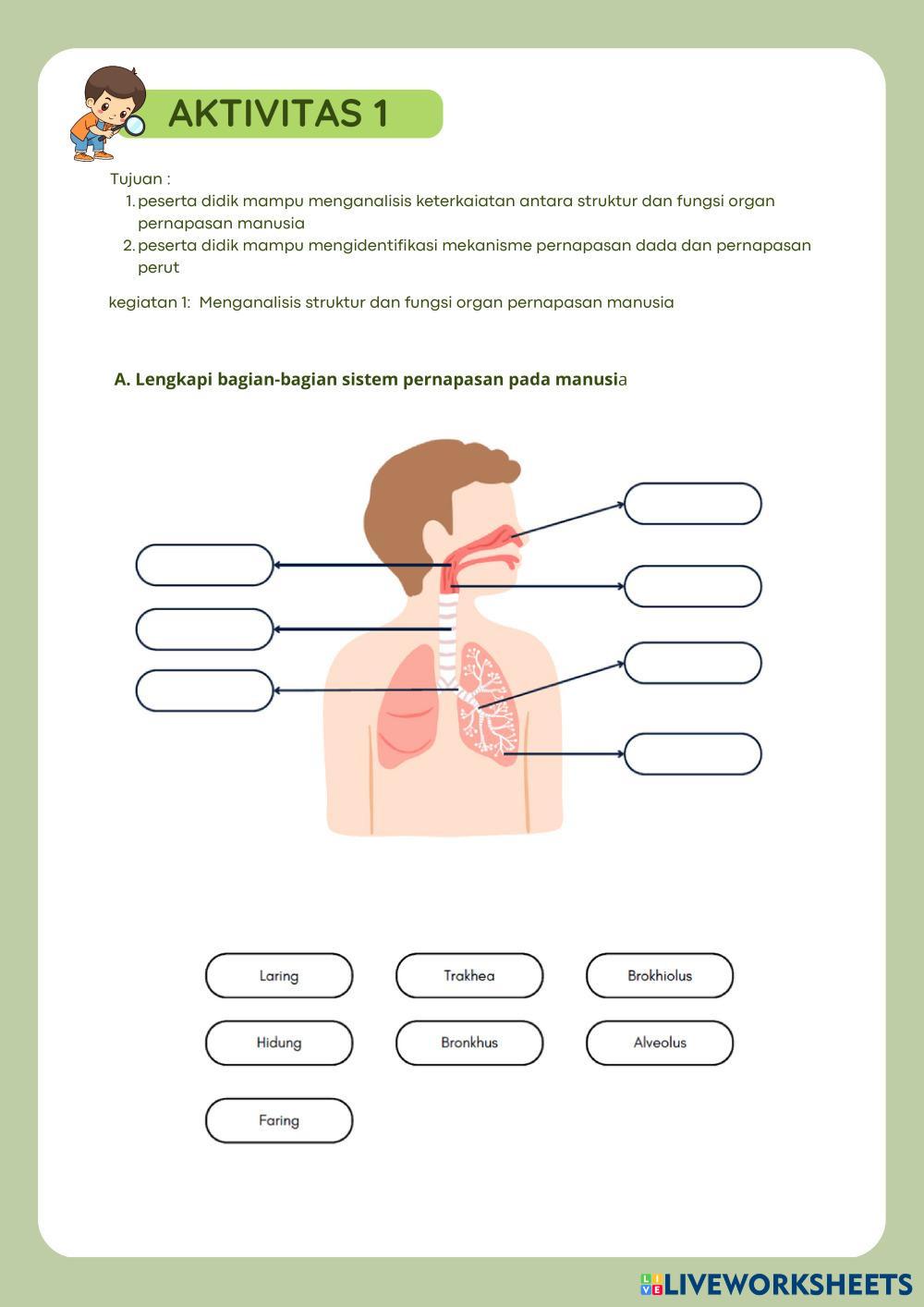 AKTIVITAS 1

Tujuan :
1. peserta didik mampu menganalisis keterkaiatan antara struktur dan fungsi organ pernapasan manusia
2. peserta didik mampu mengidentifikasi mekanisme pernapasan dada dan pernapasan perut

kegiatan 1: Menganalisis struktur dan fungsi organ pernapasan manusia

A. Lengkapi bagian-bagian sistem pernapasan pada manusia

Laring

Trakhea

Brokhiolus

Hidung

Bronkhus

Alveolus

Faring

LIVEWORKSHEETS