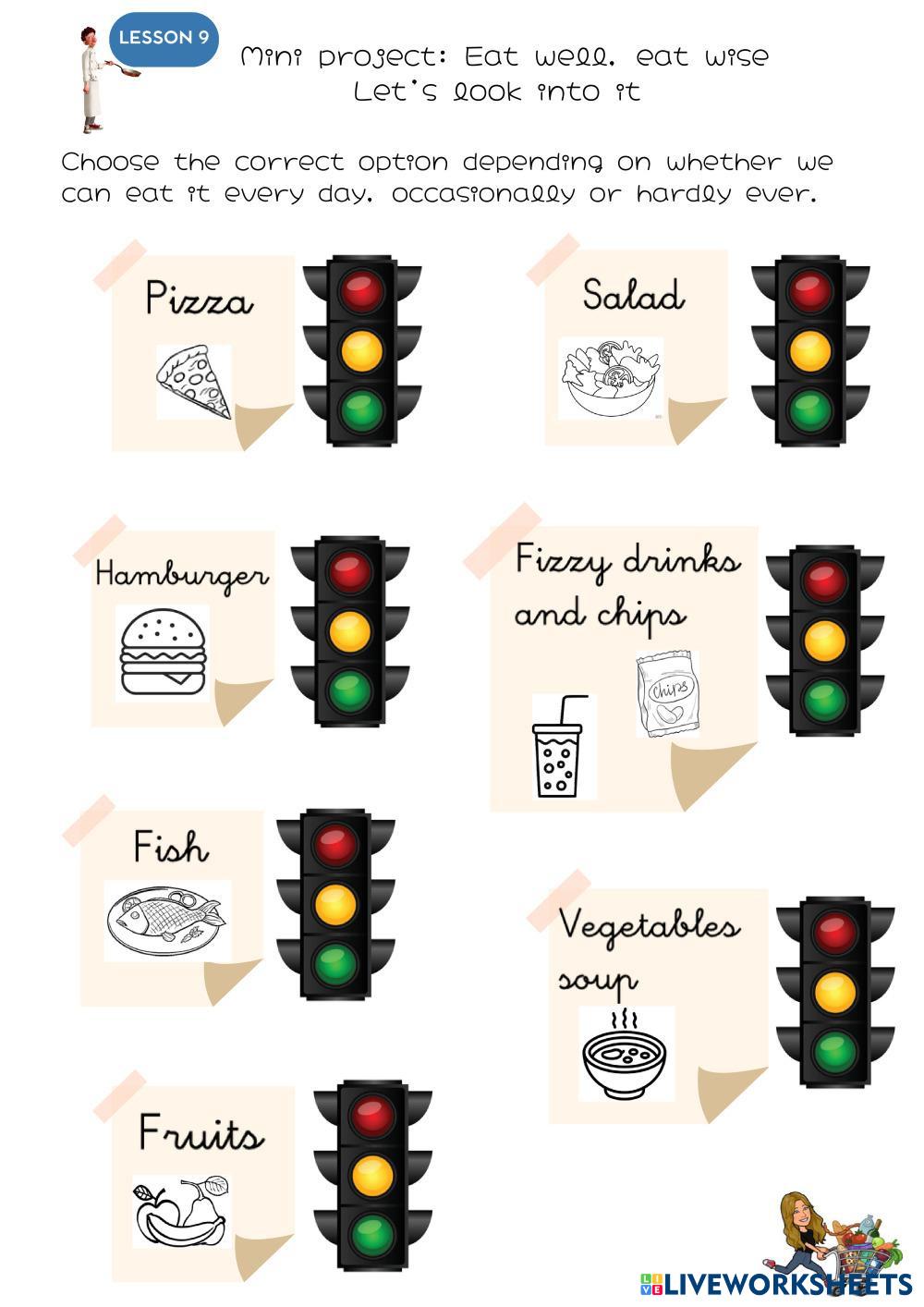 LESSON 9

Mini project: Eat well, eat wise
Let's look into it

Choose the correct option depending on whether we can eat it every day, occasionally or hardly ever.

Pizza

Salad

Hamburger

Fizzy drinks and chips

Chips

Fish

Vegetables soup

Fruits

LIVEWORKSHEETS