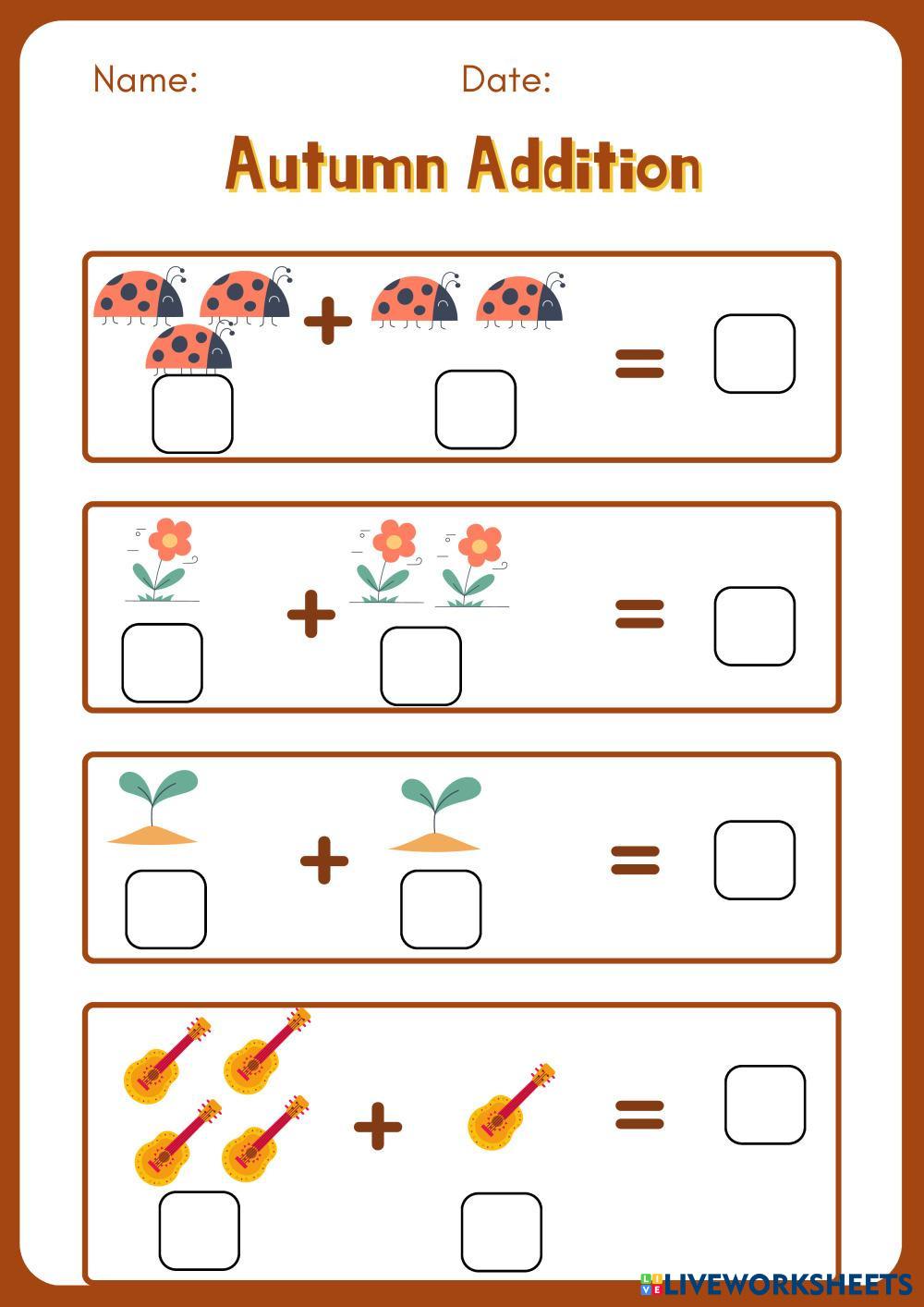 Name: Date:

Autumn Addition

+ =

+ =

+ =

+ =

LIVEWORKSHEETS