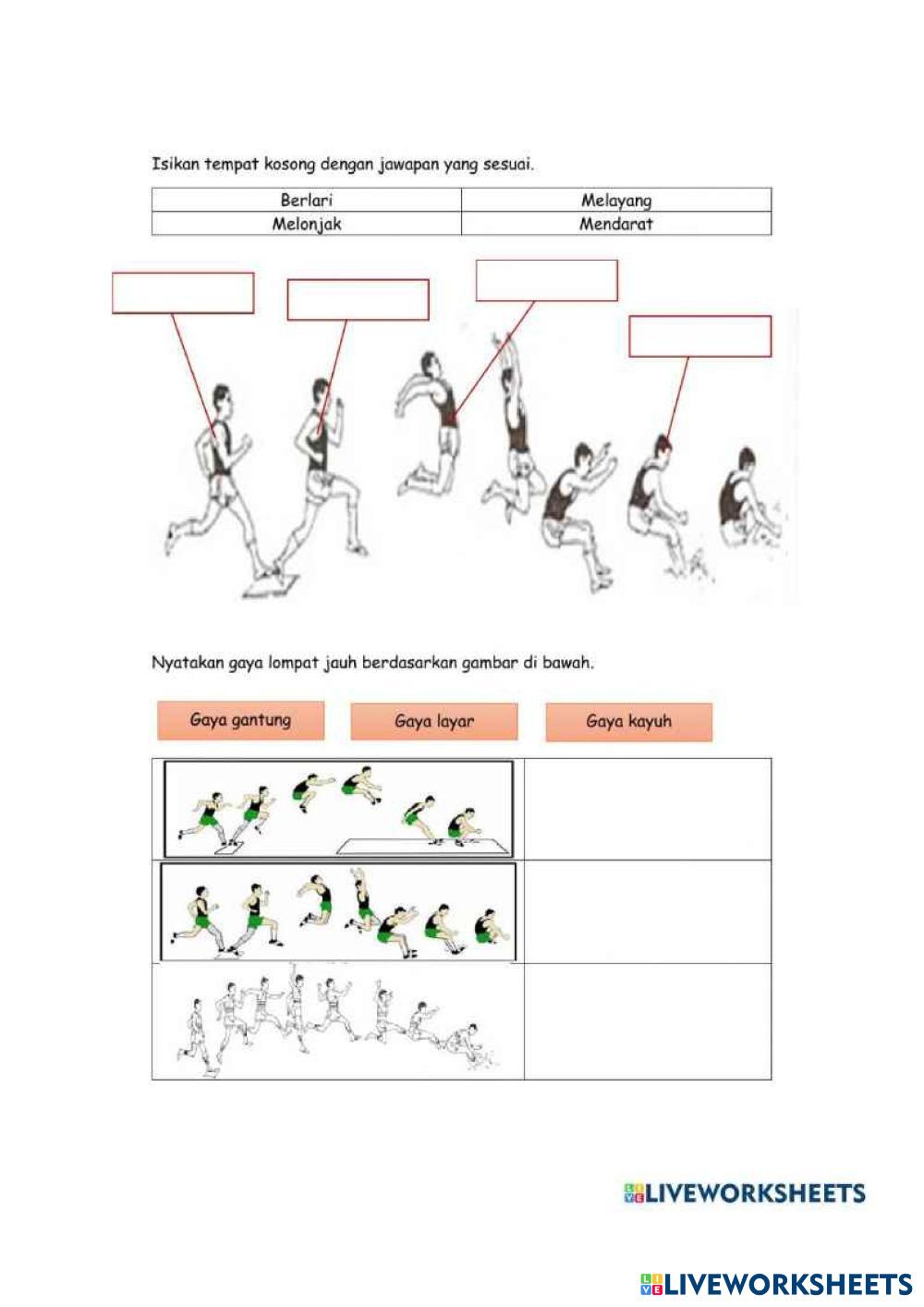 Isikan tempat kosong dengan jawapan yang sesuai.

| Berlari | Melayang |
|---|---|
| Melonjak | Mendarat |

Nyatakan gaya lompat jauh berdasarkan gambar di bawah.

Gaya gantung

Gaya layar

Gaya kayuh

LIVEWORKSHEETS

LIVEWORKSHEETS