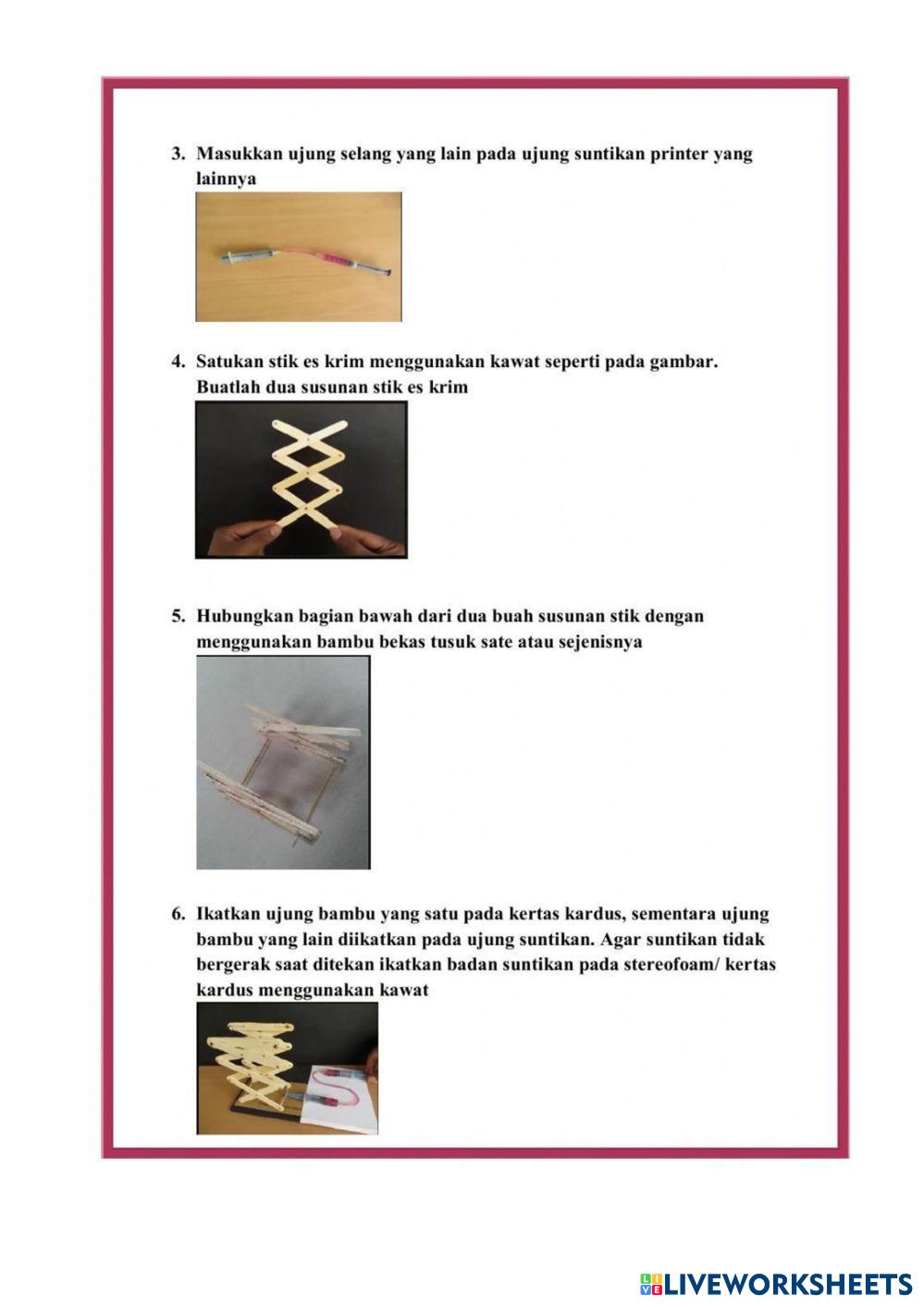 3. Masukkan ujung selang yang lain pada ujung suntikan printer yang lainnya

4. Satukan stik es krim menggunakan kawat seperti pada gambar. Buatlah dua susunan stik es krim

5. Hubungkan bagian bawah dari dua buah susunan stik dengan menggunakan bambu bekas tusuk sate atau sejenisnya

6. Ikatkan ujung bambu yang satu pada kertas kardus, sementara ujung bambu yang lain diikatkan pada ujung suntikan. Agar suntikan tidak bergerak saat ditekan ikatkan badan suntikan pada stereofoam/ kertas kardus menggunakan kawat

LIVEWORKSHEETS