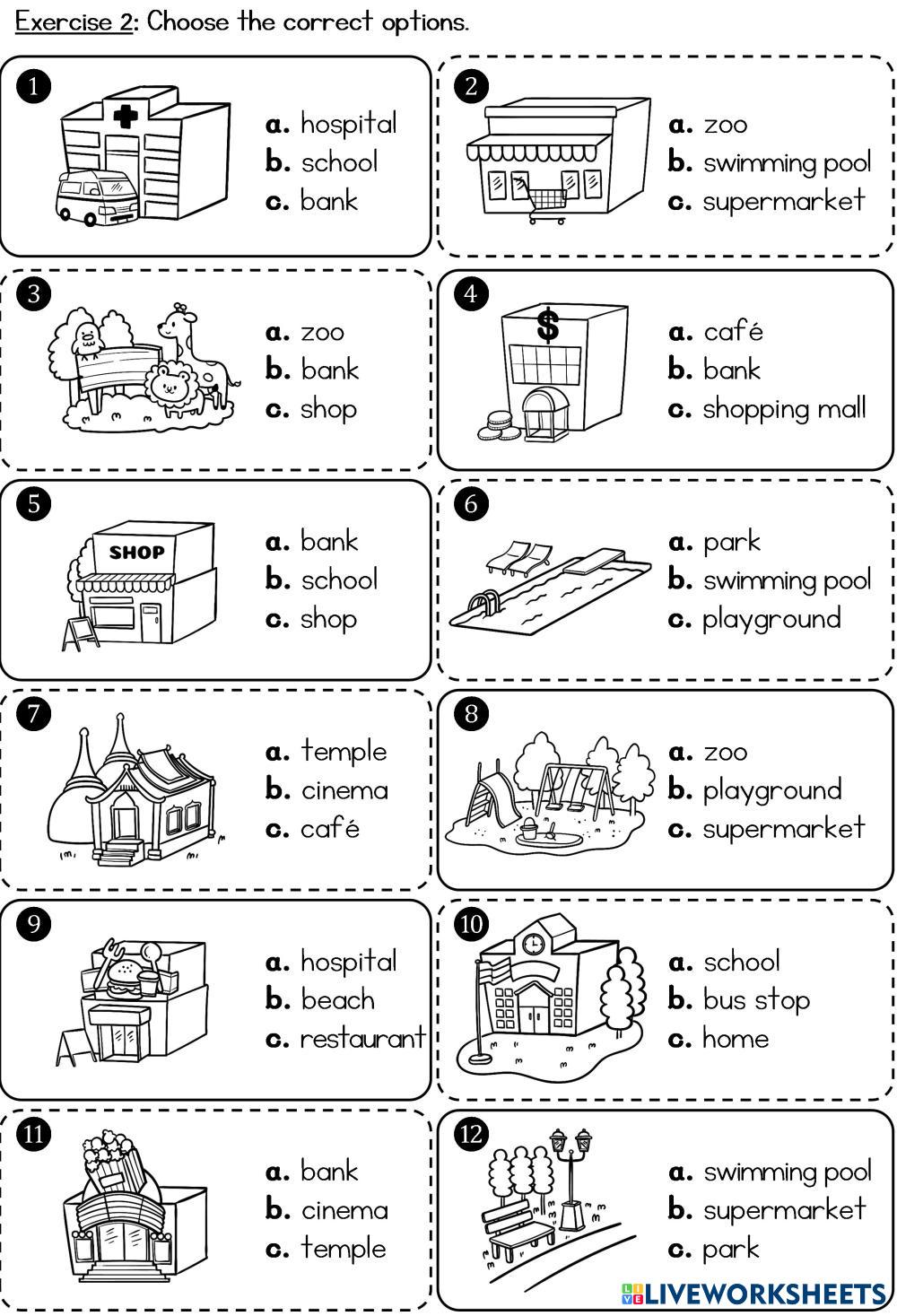 Exercise 2: Choose the correct options.

1
a. hospital
b. school
c. bank

2
a. zoo
b. swimming pool
c. supermarket

3
a. zoo
b. bank
c. shop

4
$
a. café
b. bank
c. shopping mall

5
SHOP
a. bank
b. school
c. shop

6
a. park
b. swimming pool
c. playground

7
a. temple
b. cinema
c. café

8
a. zoo
b. playground
c. supermarket

9
a. hospital
b. beach
c. restaurant

10
a. school
b. bus stop
c. home

11
a. bank
b. cinema
c. temple

12
a. swimming pool
b. supermarket
c. park

LIVEWORKSHEETS