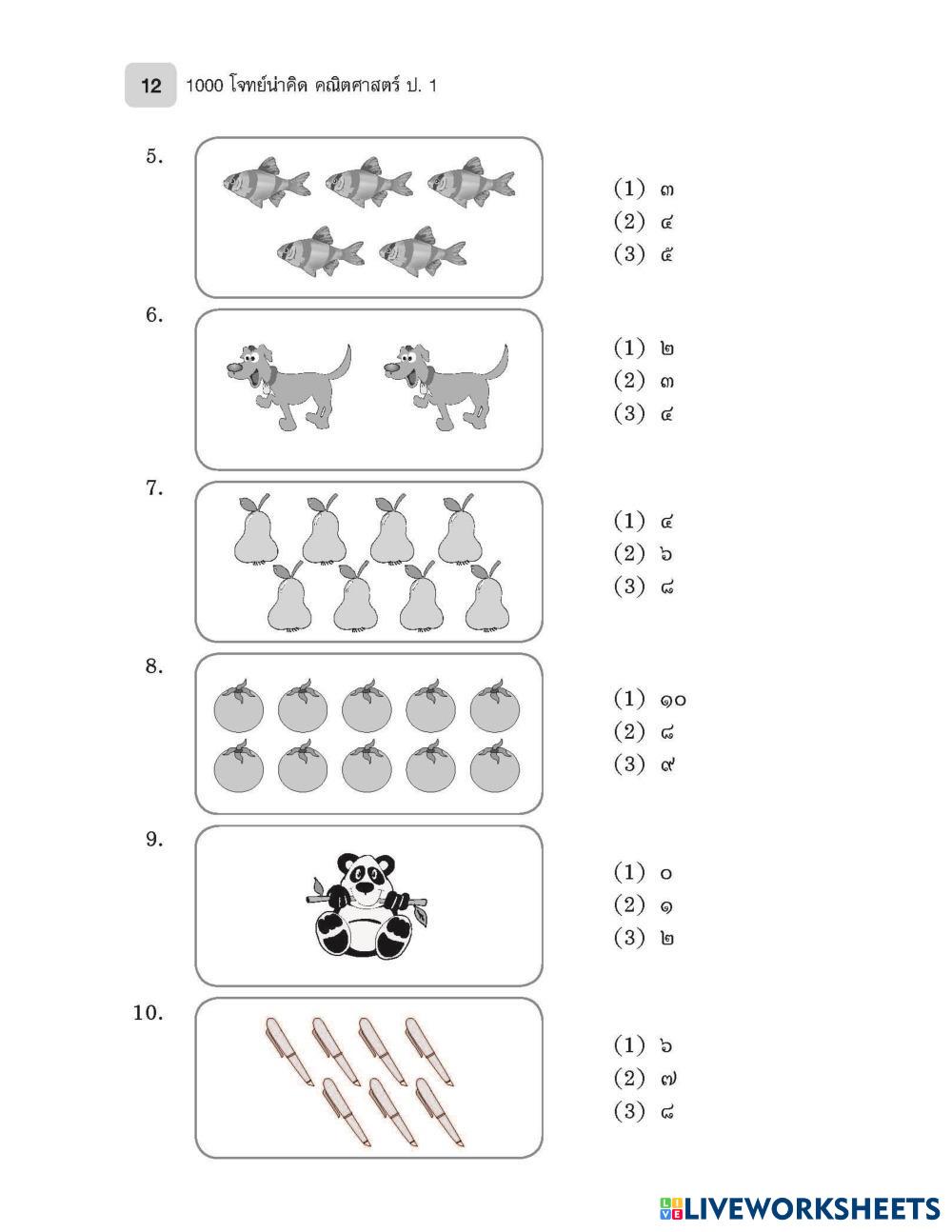 12 1000 โจทย์น่าคิด คณิตศาสตร์ ป. 1

5.

(1) ๓
(2) ๔
(3) ๕

6.

(1) ๒
(2) ๓
(3) ๔

7.

(1) ๔
(2) ๖
(3) ๘

8.

(1) ๑๐
(2) ๘
(3) ๙

9.

(1) ๐
(2) ๑
(3) ๒

10.

(1) ๖
(2) ๗
(3) ๘

LIVEWORKSHEETS