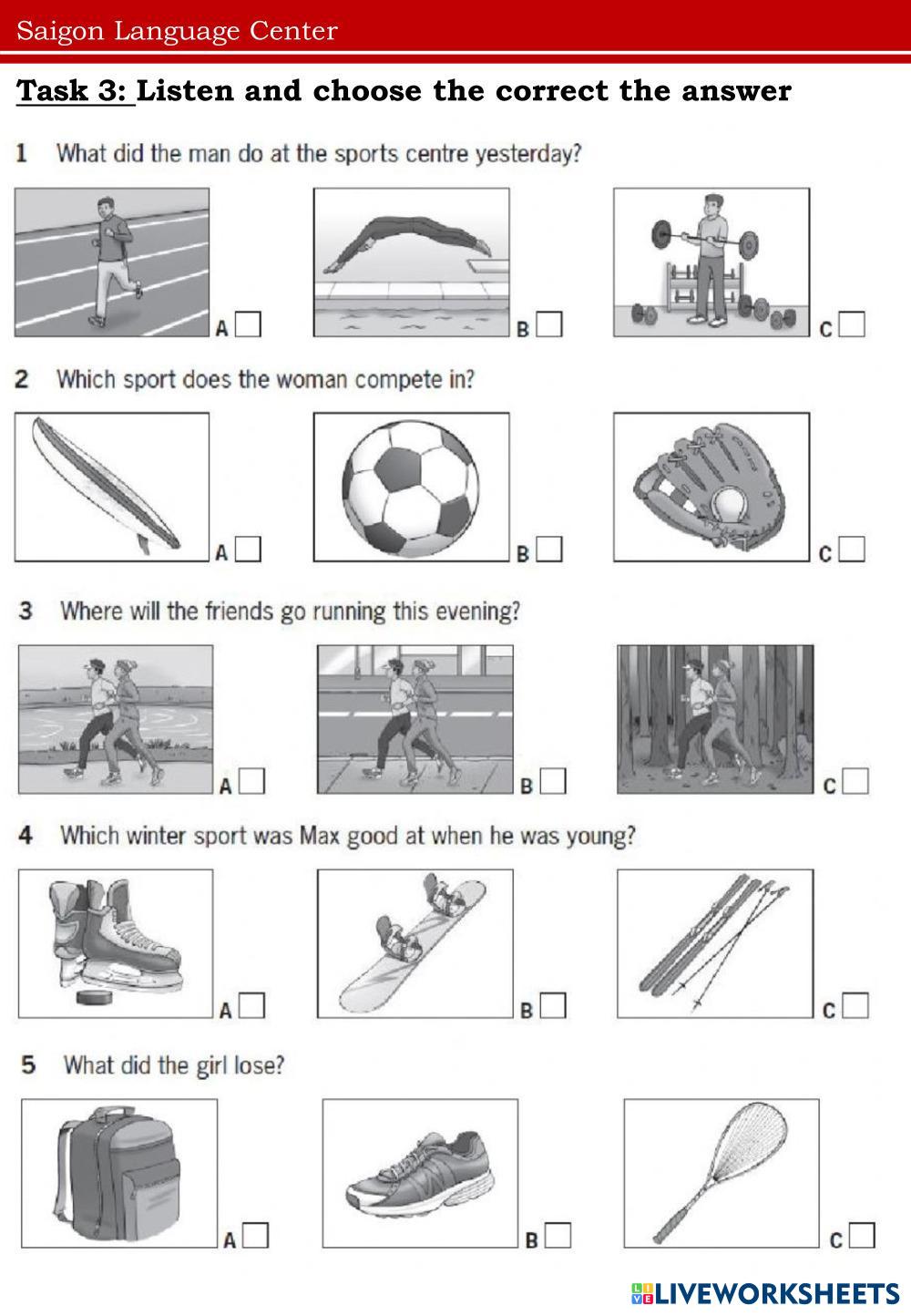 Saigon Language Center

Task 3: Listen and choose the correct the answer

1 What did the man do at the sports centre yesterday?

A B C

2 Which sport does the woman compete in?

A B C

3 Where will the friends go running this evening?

A B C

4 Which winter sport was Max good at when he was young?

A B C

5 What did the girl lose?

A B C

LIVEWORKSHEETS