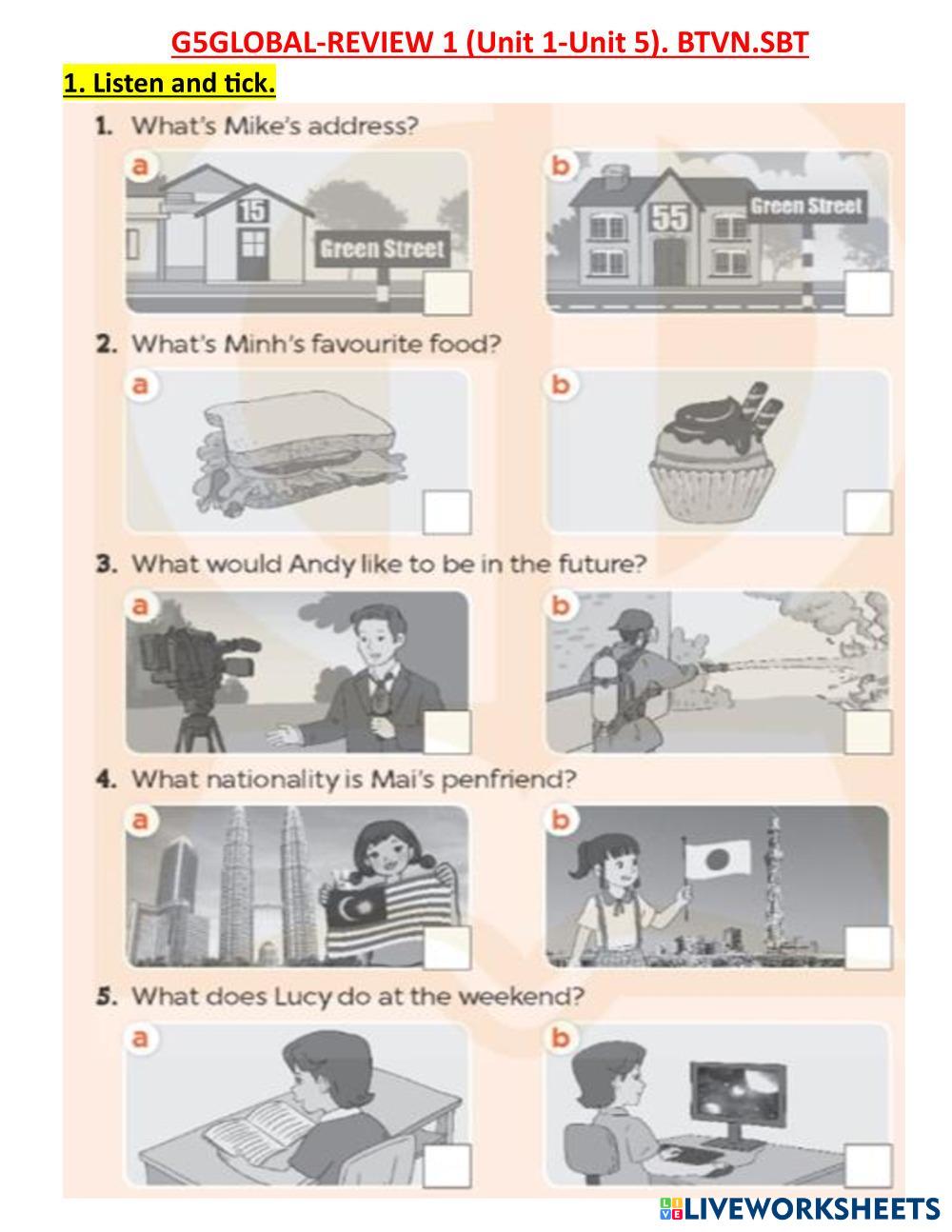 G5GLOBAL-REVIEW 1 (Unit 1-Unit 5). BTVN.SBT

1. Listen and tick.

1. What's Mike's address?

a

15

Green Street

b

55

Green Street

2. What's Minh's favourite food?

a

b

3. What would Andy like to be in the future?

a

b

4. What nationality is Mai's penfriend?

a

b

5. What does Lucy do at the weekend?

a

b

LIVEWORKSHEETS