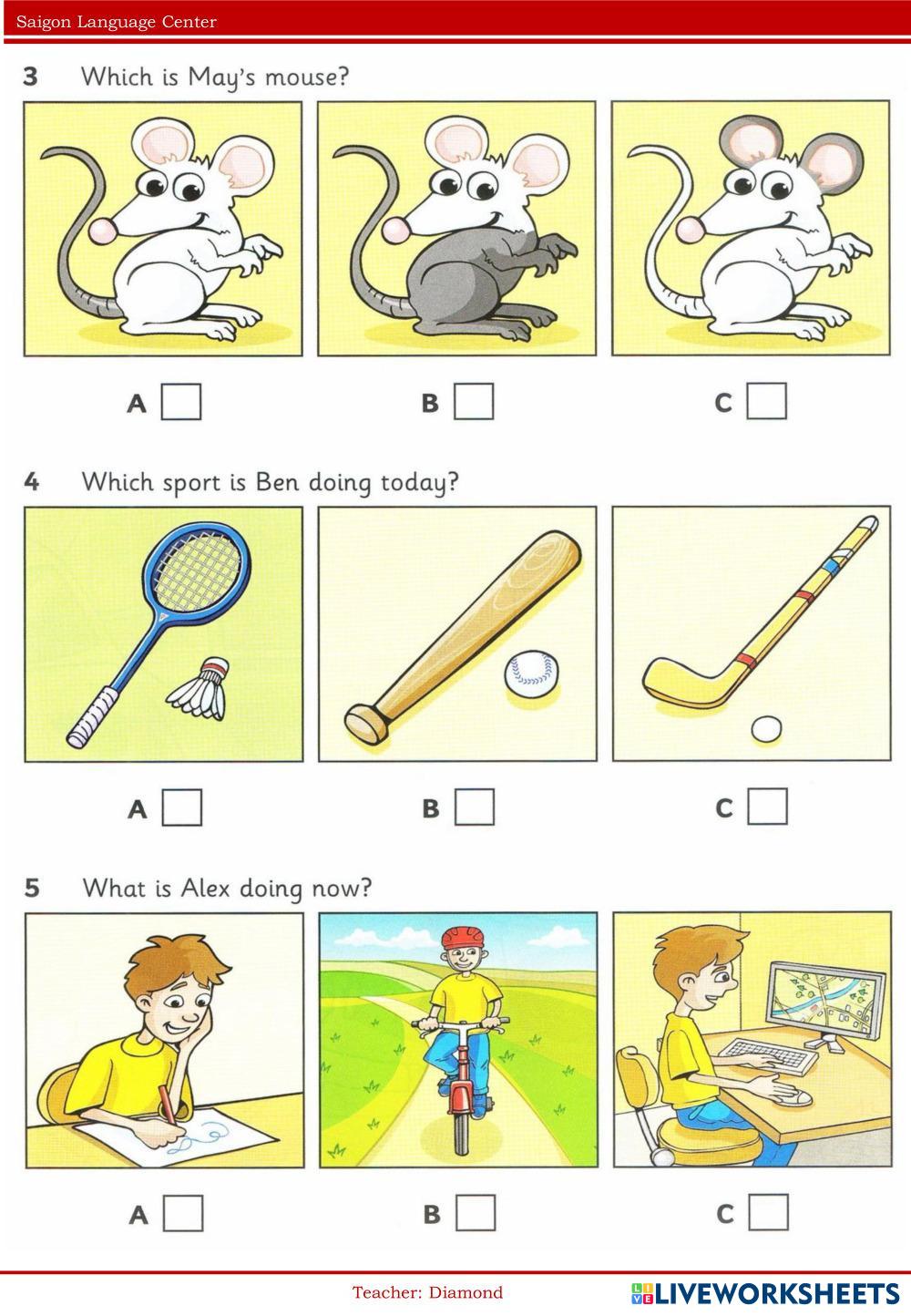 Saigon Language Center

3 Which is May's mouse?

A B C

4 Which sport is Ben doing today?

A B C

5 What is Alex doing now?

A B C

Teacher: Diamond

LIVEWORKSHEETS