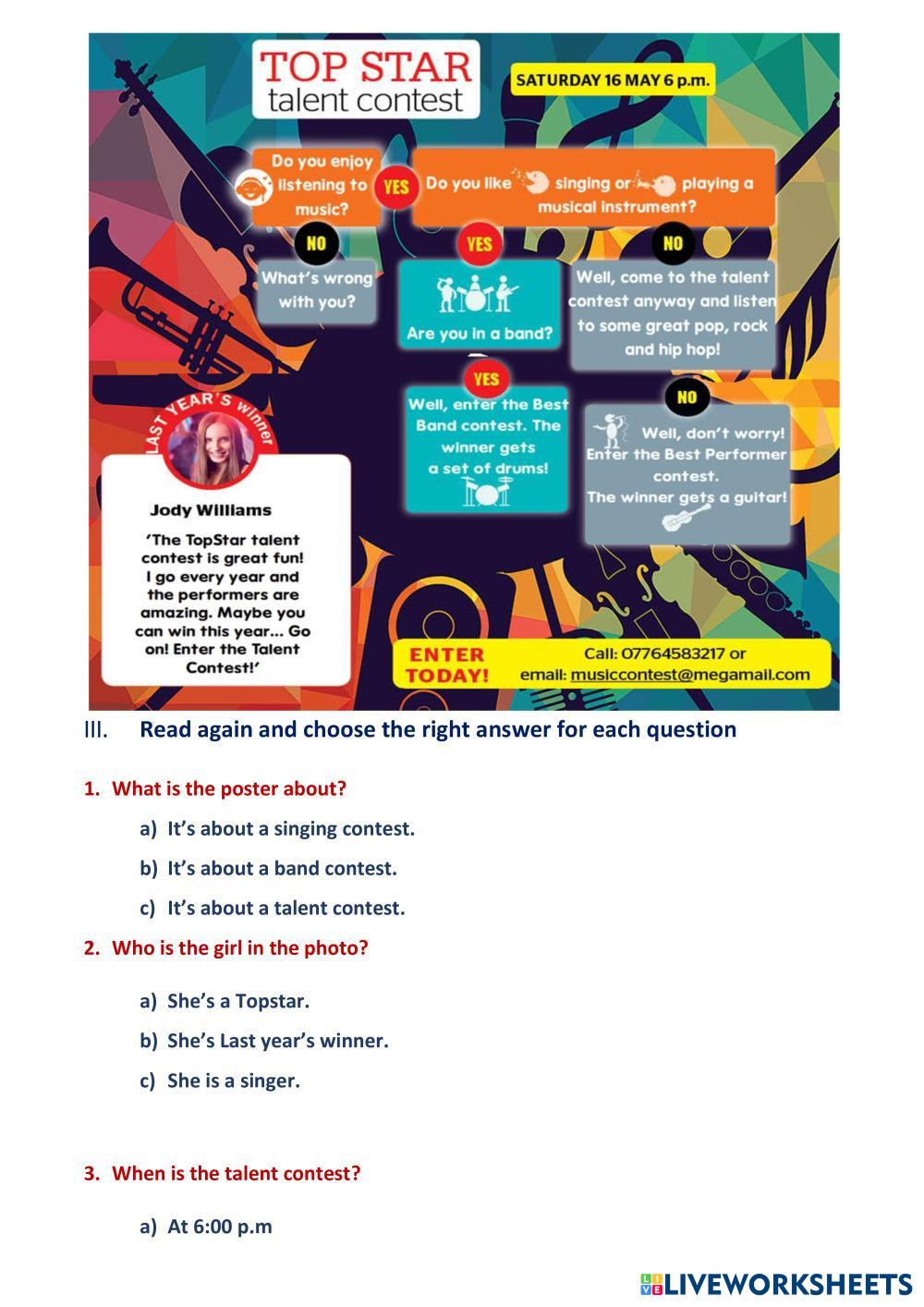 TOP STAR
talent contest

SATURDAY 16 MAY 6 p.m.

Do you enjoy listening to music?

YES

Do you like singing or playing a musical instrument?

NO

What's wrong with you?

YES

Are you in a band?

NO

Well, come to the talent contest anyway and listen to some great pop, rock and hip hop!

YES

Well, enter the Best Band contest. The winner gets a set of drums!

NO

Well, don't worry! Enter the Best Performer contest. The winner gets a guitar!

LAST YEAR'S winner

Jody Williams

'The TopStar talent contest is great fun! I go every year and the performers are amazing. Maybe you can win this year... Go on! Enter the Talent Contest!'

ENTER TODAY!

Call: 07764583217 or
email: musiccontest@megamail.com

III. Read again and choose the right answer for each question

1. What is the poster about?

a) It's about a singing contest.

b) It's about a band contest.

c) It's about a talent contest.

2. Who is the girl in the photo?

a) She's a Topstar.

b) She's Last year's winner.

c) She is a singer.

3. When is the talent contest?

a) At 6:00 p.m

LIVEWORKSHEETS