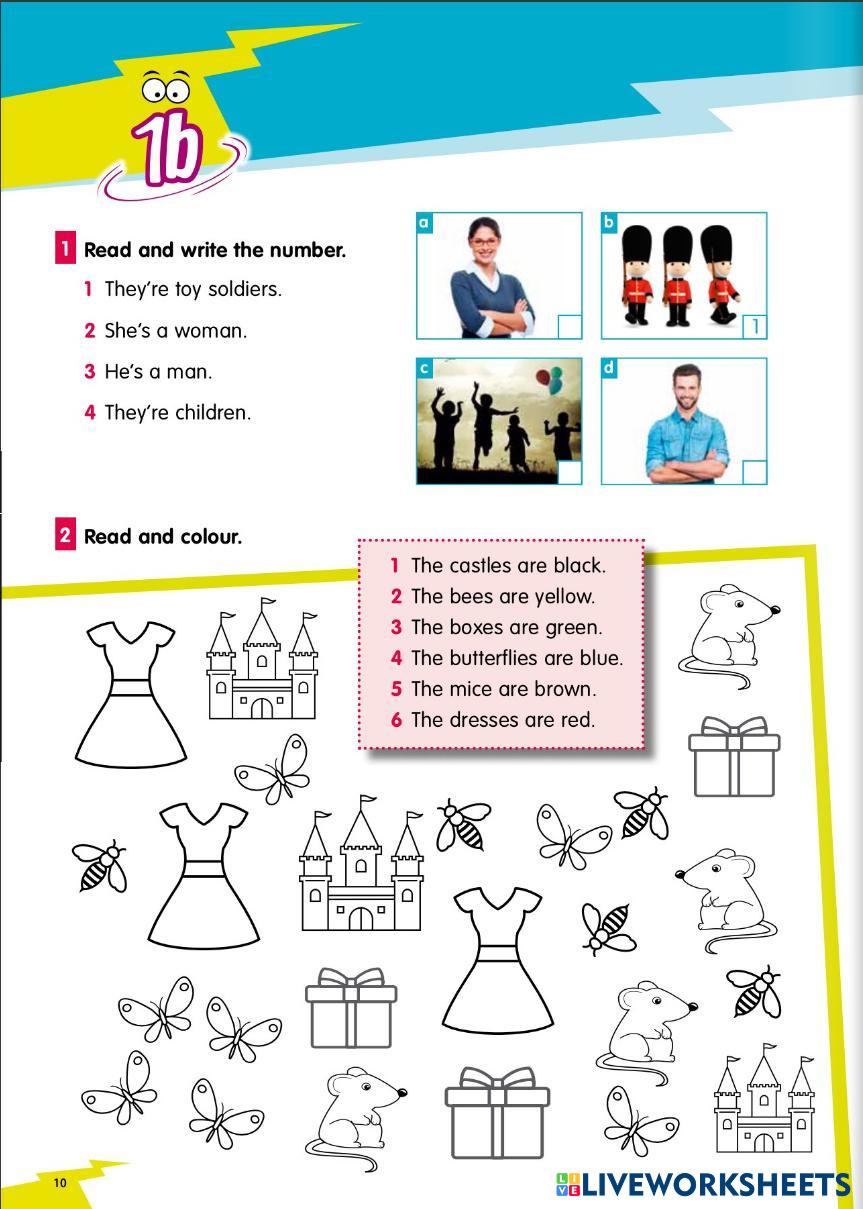 1b

1 Read and write the number.

1 They're toy soldiers.

2 She's a woman.

3 He's a man.

4 They're children.

a

b

1

c

d

2 Read and colour.

1 The castles are black.
2 The bees are yellow.
3 The boxes are green.
4 The butterflies are blue.
5 The mice are brown.
6 The dresses are red.

10

LIVEWORKSHEETS