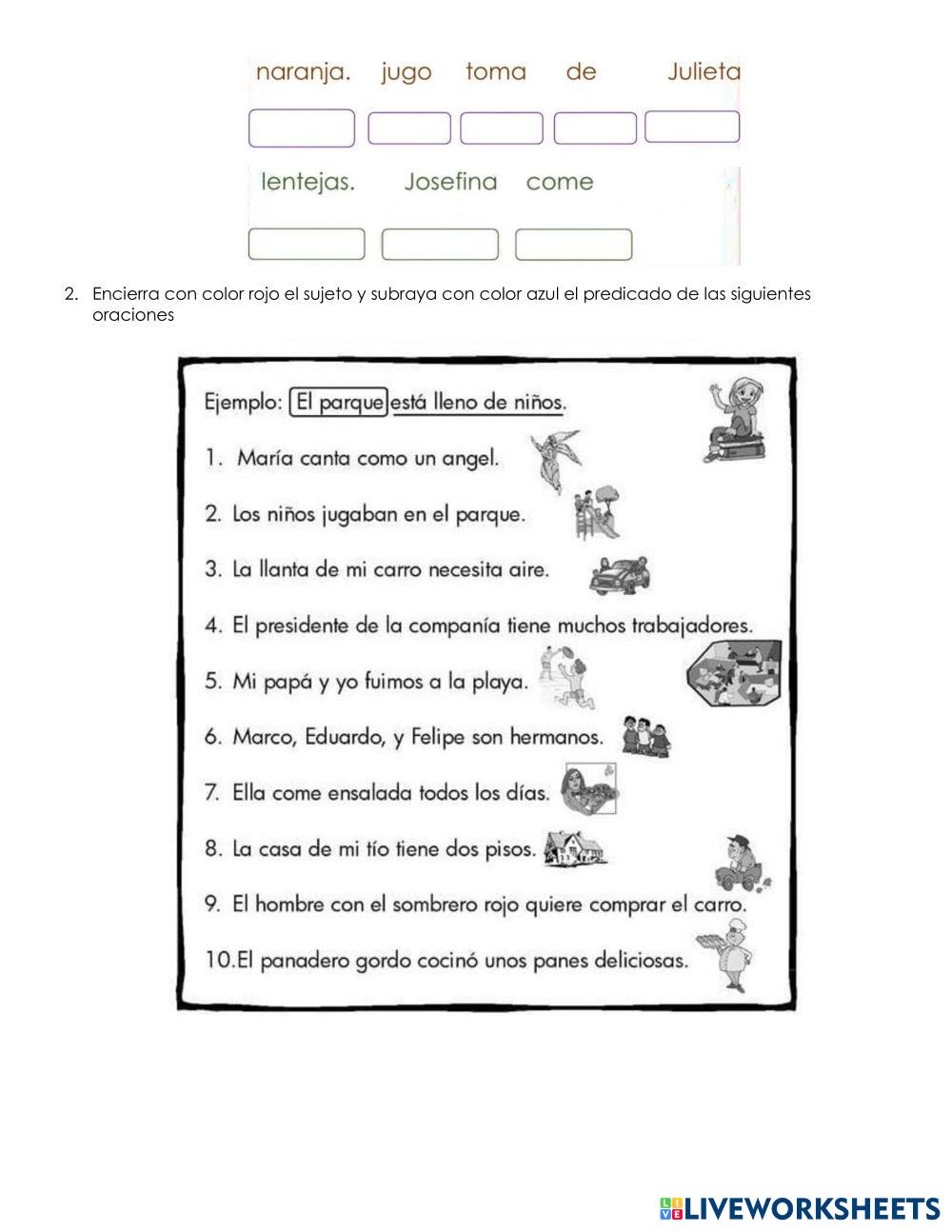 naranja. jugo toma de Julieta

lentejas. Josefina come

2. Encierra con color rojo el sujeto y subraya con color azul el predicado de las siguientes oraciones

Ejemplo: El parque está lleno de niños.

1. María canta como un angel.

2. Los niños jugaban en el parque.

3. La llanta de mi carro necesita aire.

4. El presidente de la companía tiene muchos trabajadores.

5. Mi papá y yo fuimos a la playa.

6. Marco, Eduardo, y Felipe son hermanos.

7. Ella come ensalada todos los días.

8. La casa de mi tío tiene dos pisos.

9. El hombre con el sombrero rojo quiere comprar el carro.

10.El panadero gordo cocinó unos panes deliciosas.

LIVEWORKSHEETS