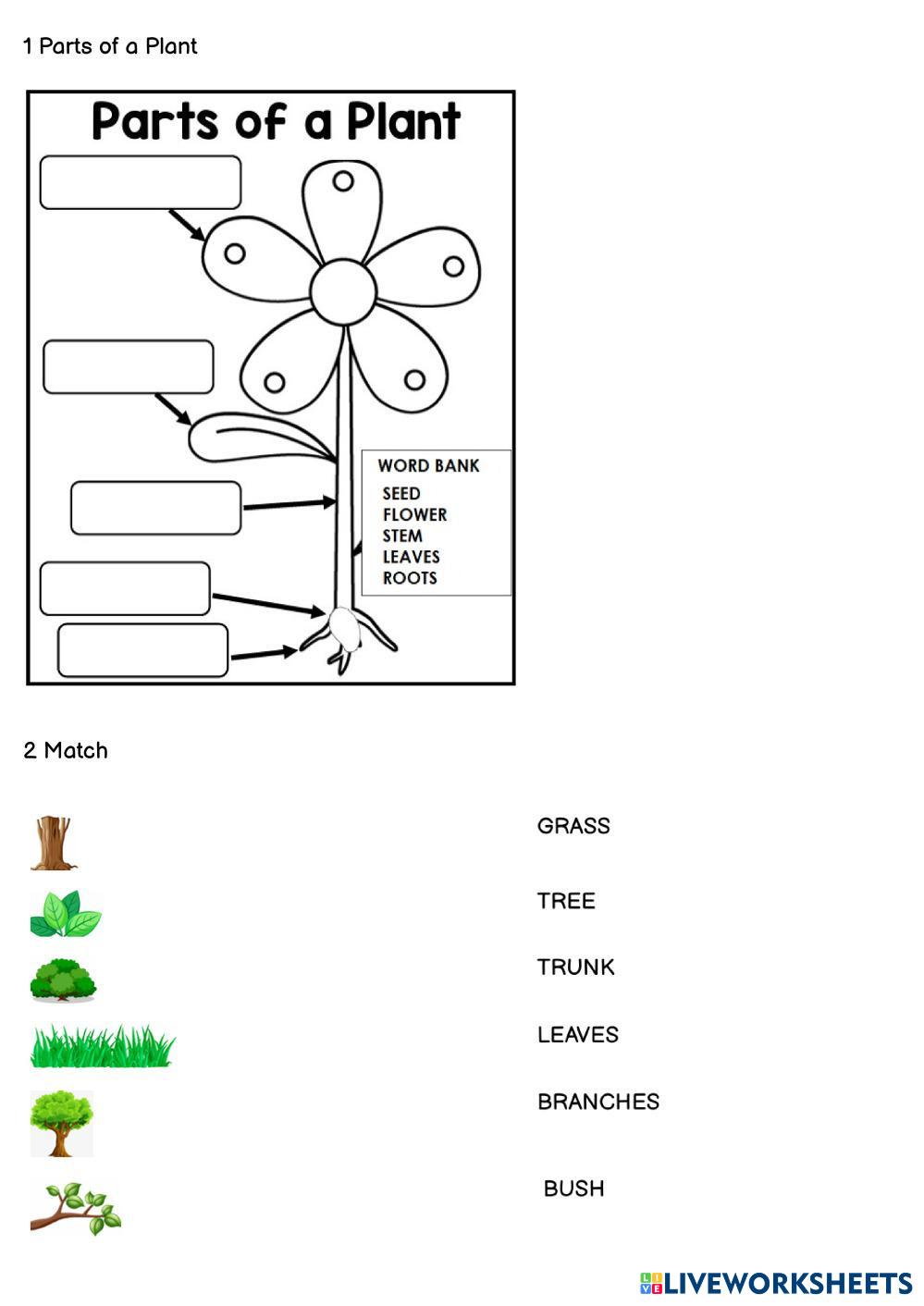 1 Parts of a Plant

Parts of a Plant

WORD BANK
SEED
FLOWER
STEM
LEAVES
ROOTS

2 Match

GRASS

TREE

TRUNK

LEAVES

BRANCHES

BUSH

LIVEWORKSHEETS