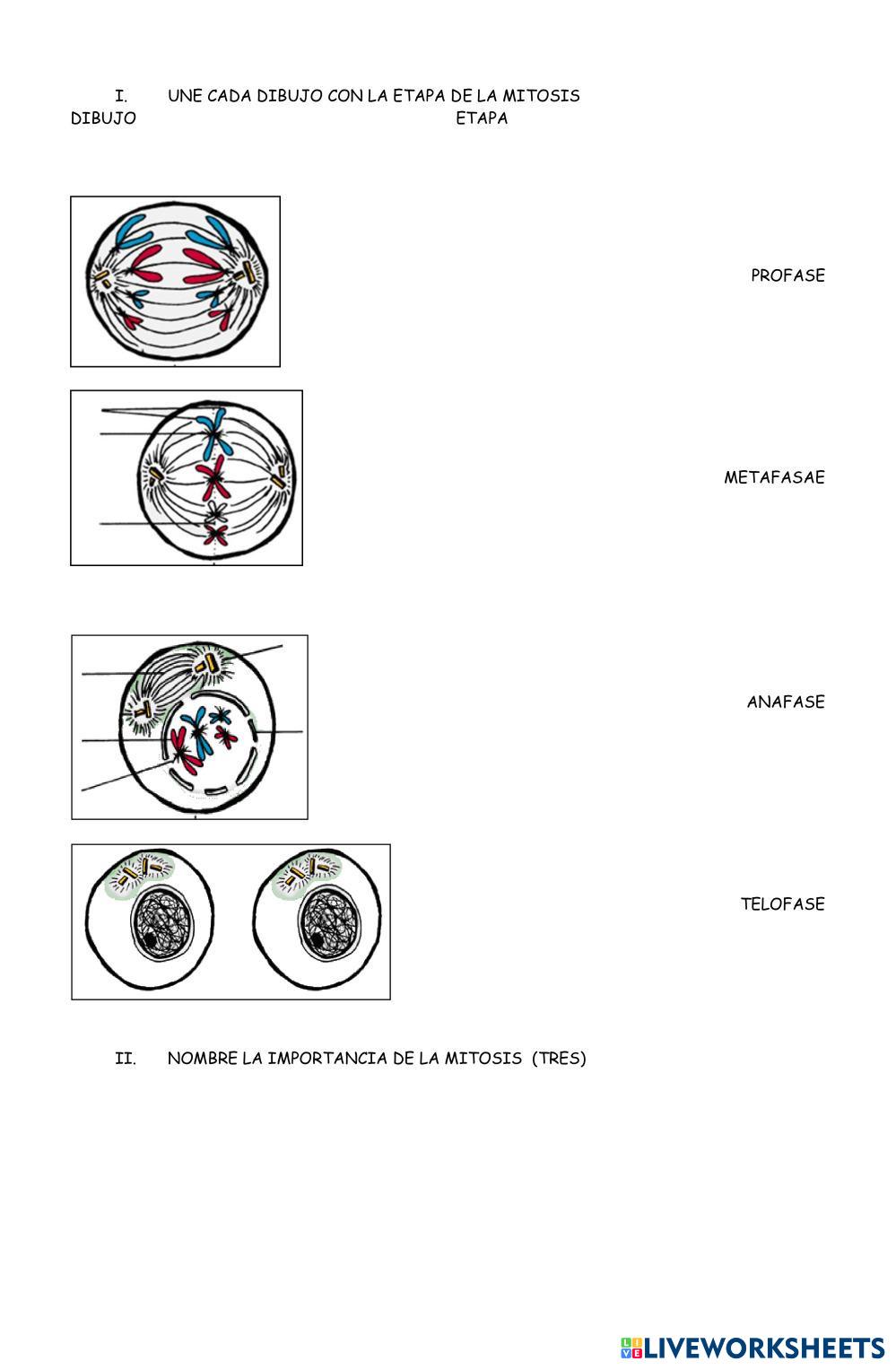 I. UNE CADA DIBUJO CON LA ETAPA DE LA MITOSIS
DIBUJO ETAPA

PROFASE

METAFASAE

ANAFASE

TELOFASE

II. NOMBRE LA IMPORTANCIA DE LA MITOSIS (TRES)

LIVEWORKSHEETS