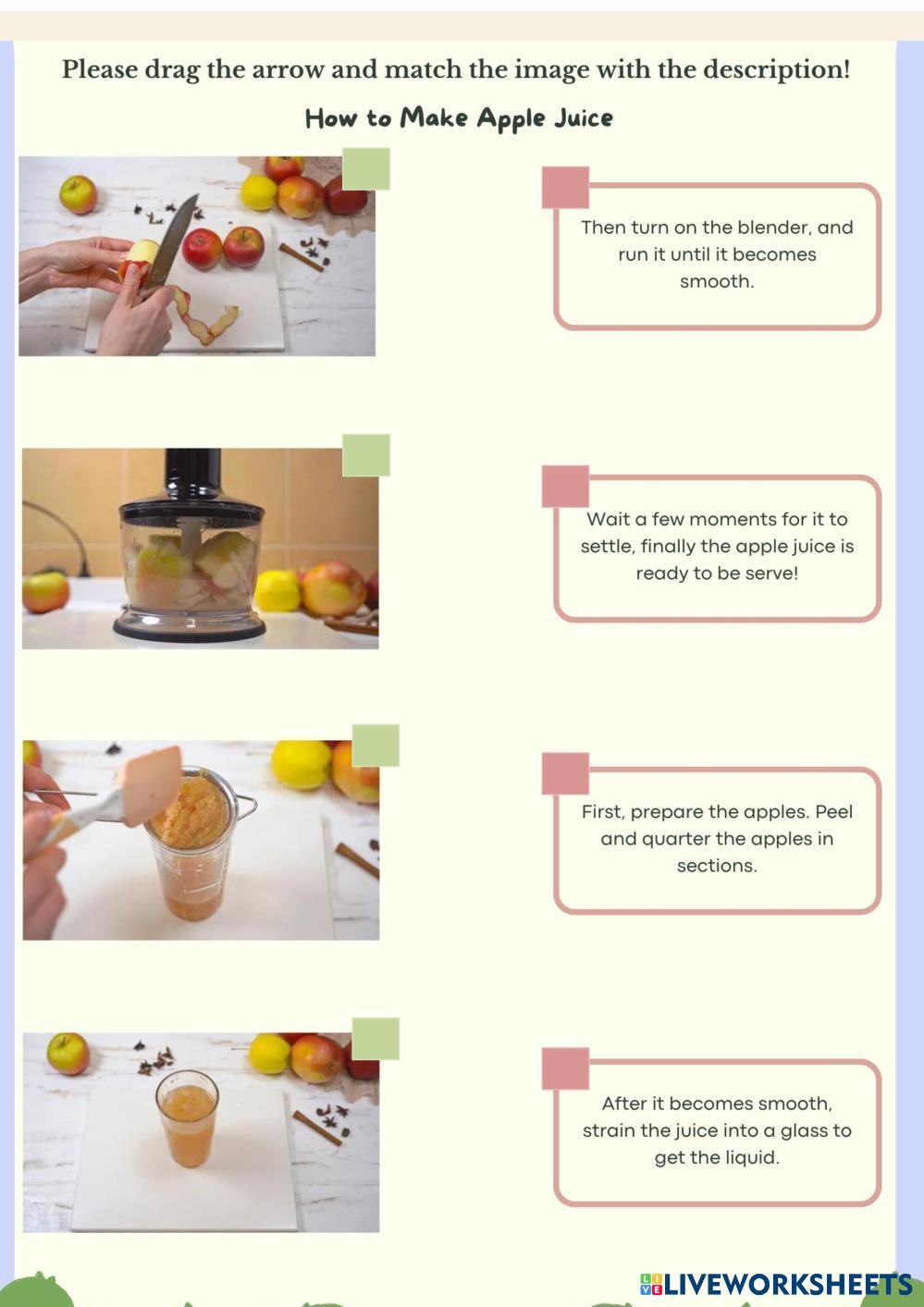 Please drag the arrow and match the image with the description!

How to Make Apple Juice

Then turn on the blender, and run it until it becomes smooth.

Wait a few moments for it to settle, finally the apple juice is ready to be serve!

First, prepare the apples. Peel and quarter the apples in sections.

After it becomes smooth, strain the juice into a glass to get the liquid.

LIVEWORKSHEETS