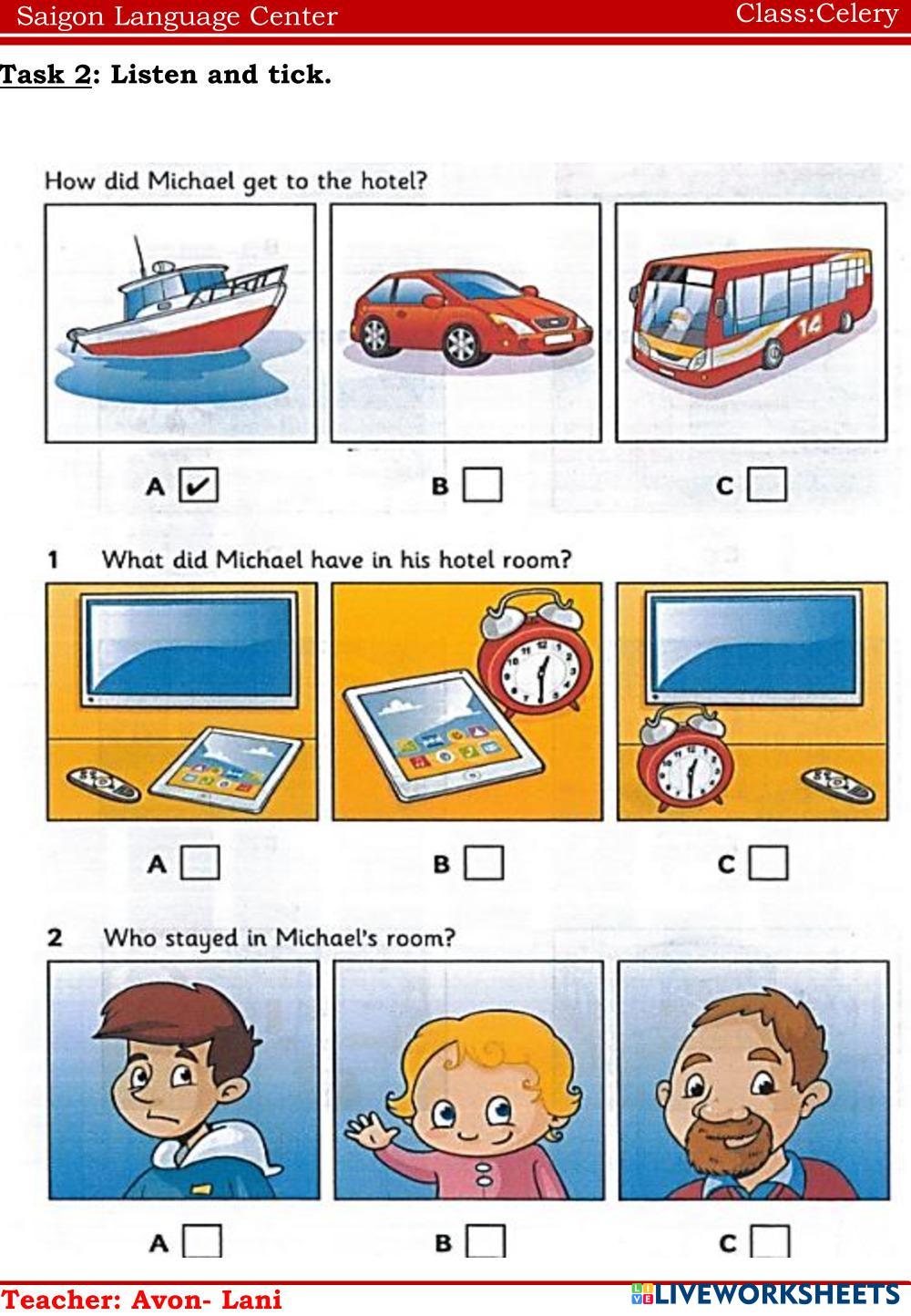 Saigon Language Center Class:Celery

Task 2: Listen and tick.

How did Michael get to the hotel?

14

A ✔ B C

1 What did Michael have in his hotel room?

A B C

2 Who stayed in Michael's room?

A B C

Teacher: Avon- Lani

LIVEWORKSHEETS