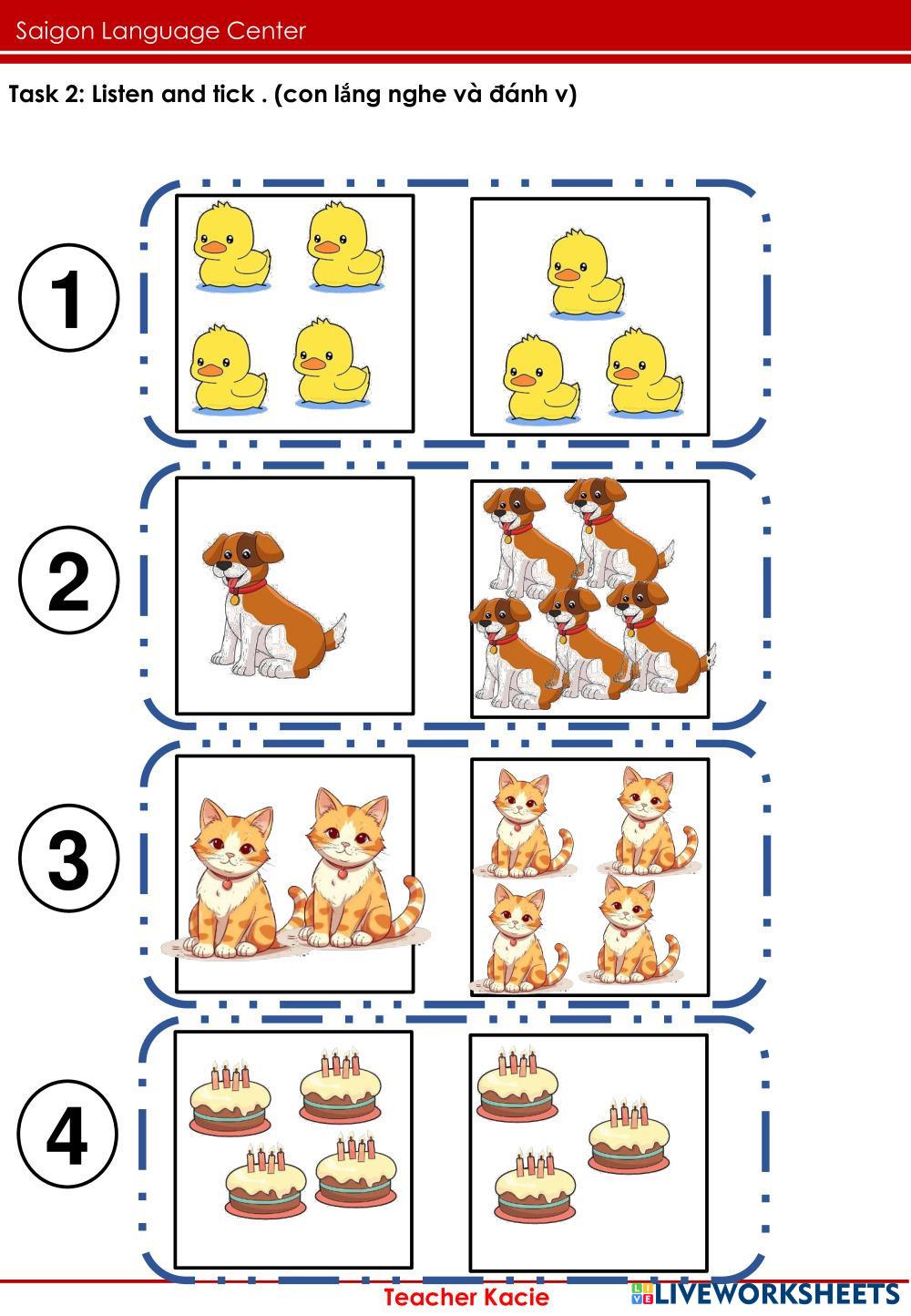 Saigon Language Center

Task 2: Listen and tick . (con lắng nghe và đánh v)

1

2

3

4

Teacher Kacie

LIVEWORKSHEETS