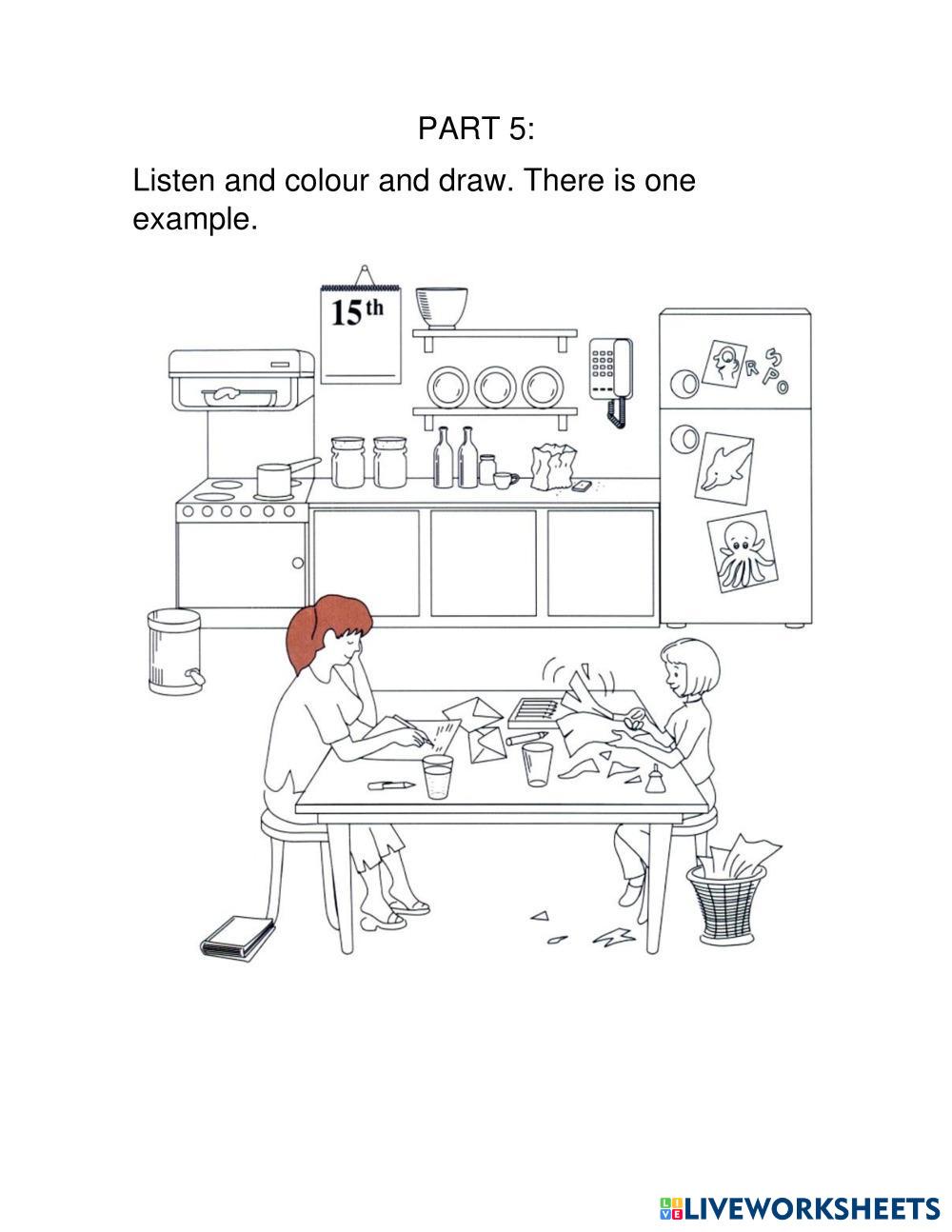 PART 5:

Listen and colour and draw. There is one example.

15th

R S P O

LIVEWORKSHEETS