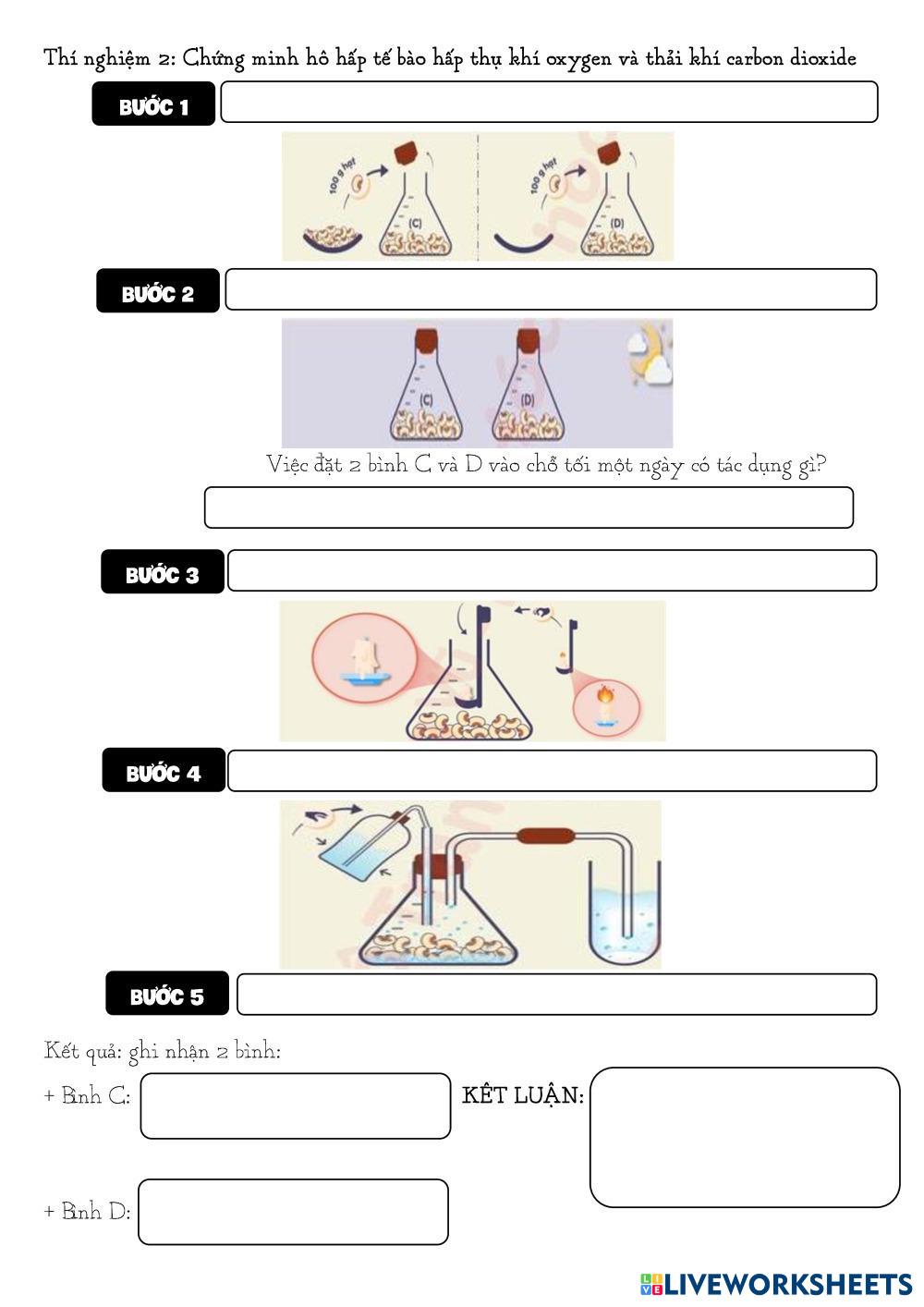 Thí nghiệm 2: Chứng minh hô hấp tế bào hấp thụ khí oxygen và thải khí carbon dioxide

BƯỚC 1

100 g hạt

(C)

100 g hạt

(D)

BƯỚC 2

(C)

(D)

Việc đặt 2 bình C và D vào chỗ tối một ngày có tác dụng gì?

BƯỚC 3

BƯỚC 4

BƯỚC 5

Kết quả: ghi nhận 2 bình:

+ Bình C:

KẾT LUẬN:

+ Bình D:

LIVEWORKSHEETS