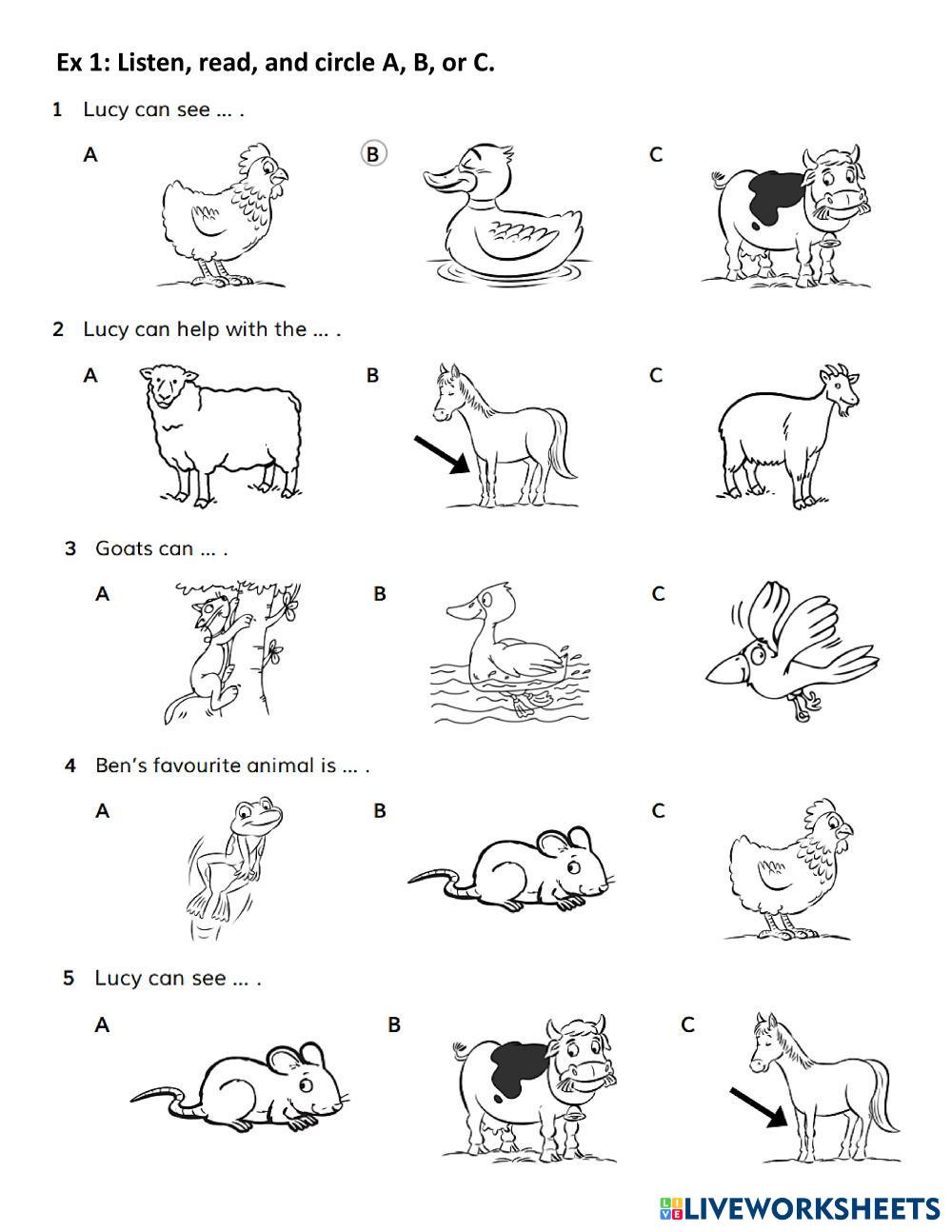 Ex 1: Listen, read, and circle A, B, or C.

1 Lucy can see … .

A B C

2 Lucy can help with the … .

A B C

3 Goats can … .

A B C

4 Ben's favourite animal is … .

A B C

5 Lucy can see … .

A B C

LIVEWORKSHEETS